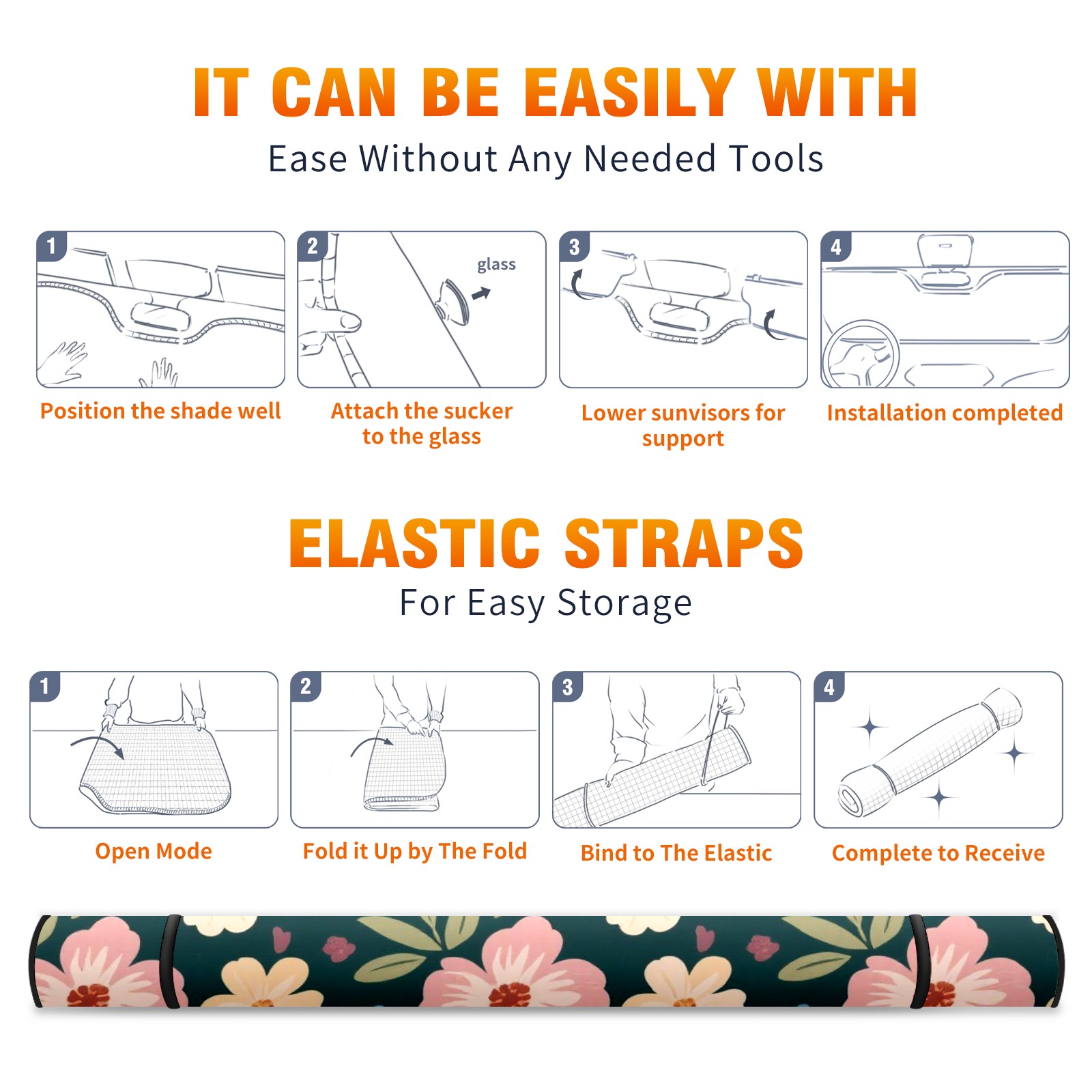 IT CAN BE EASILY WITH

Ease Without Any Needed Tools

1

Position the shade well

2

glass

Attach the sucker to the glass

3

Lower sunvisors for support

4

Installation completed

ELASTIC STRAPS

For Easy Storage

1

Open Mode

2

Fold it Up by The Fold

3

Bind to The Elastic

4

Complete to Receive