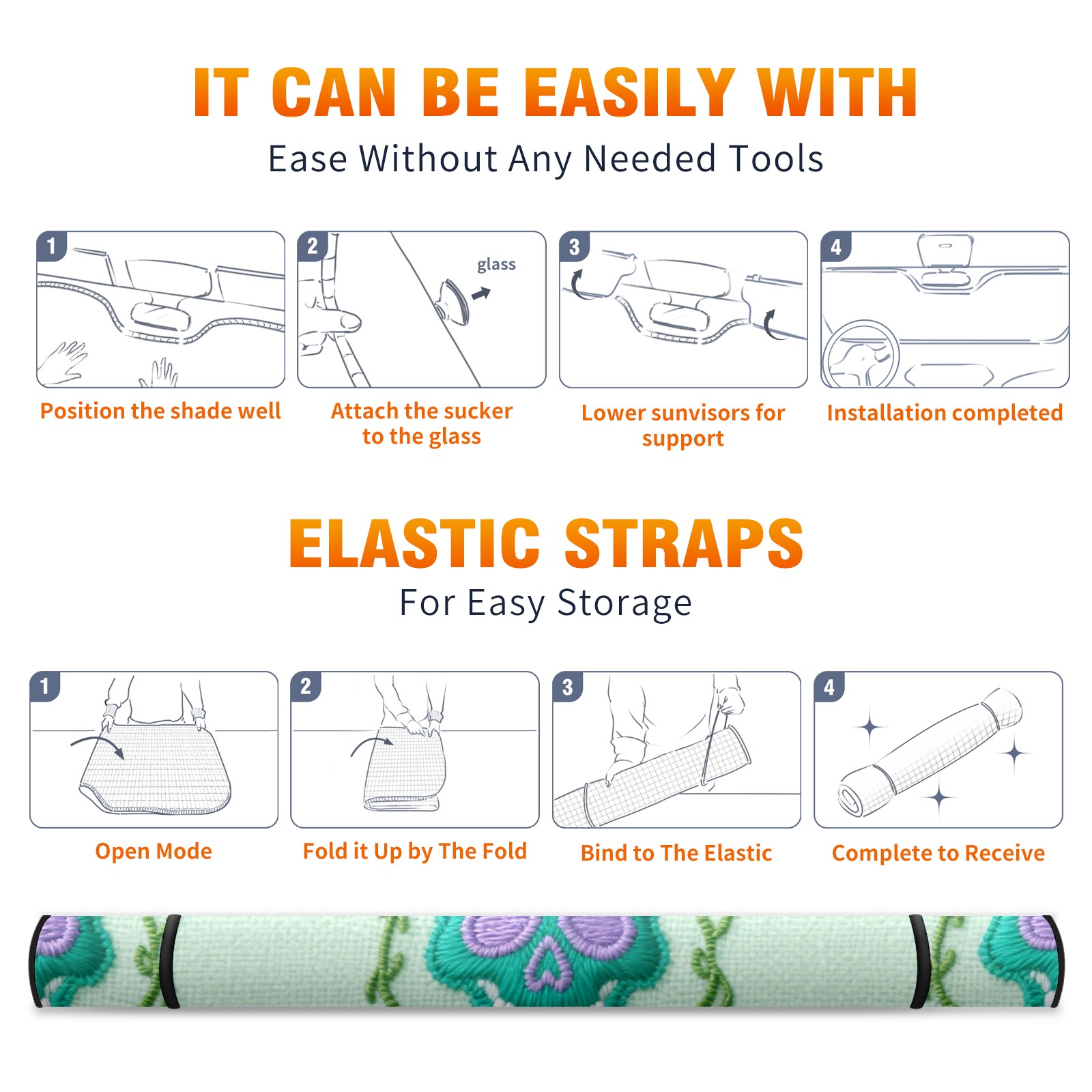 IT CAN BE EASILY WITH

Ease Without Any Needed Tools

1

Position the shade well

2

glass

Attach the sucker to the glass

3

Lower sunvisors for support

4

Installation completed

ELASTIC STRAPS

For Easy Storage

1

Open Mode

2

Fold it Up by The Fold

3

Bind to The Elastic

4

Complete to Receive