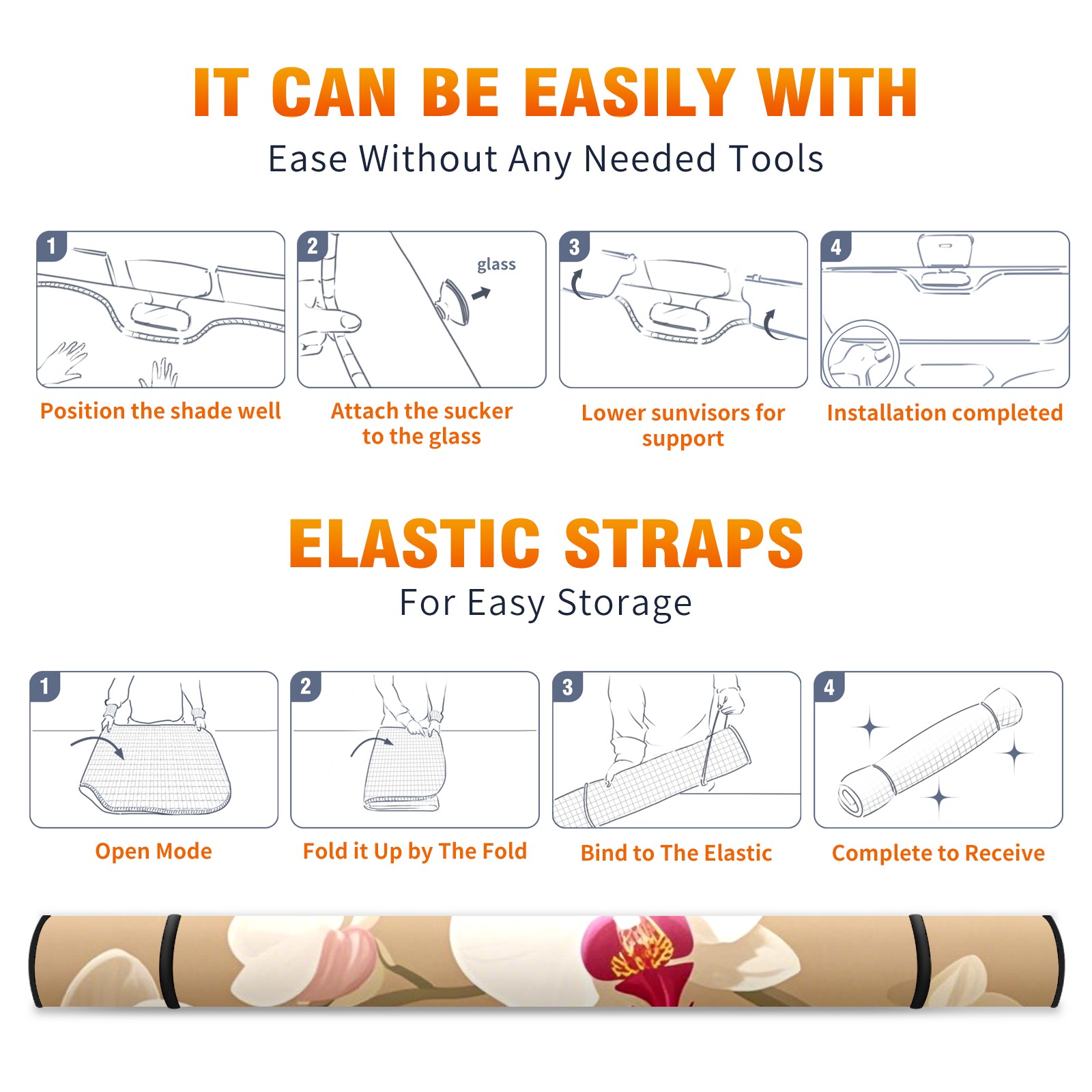 IT CAN BE EASILY WITH
Ease Without Any Needed Tools

1
Position the shade well

2
glass
Attach the sucker to the glass

3
Lower sunvisors for support

4
Installation completed

ELASTIC STRAPS
For Easy Storage

1
Open Mode

2
Fold it Up by The Fold

3
Bind to The Elastic

4
Complete to Receive