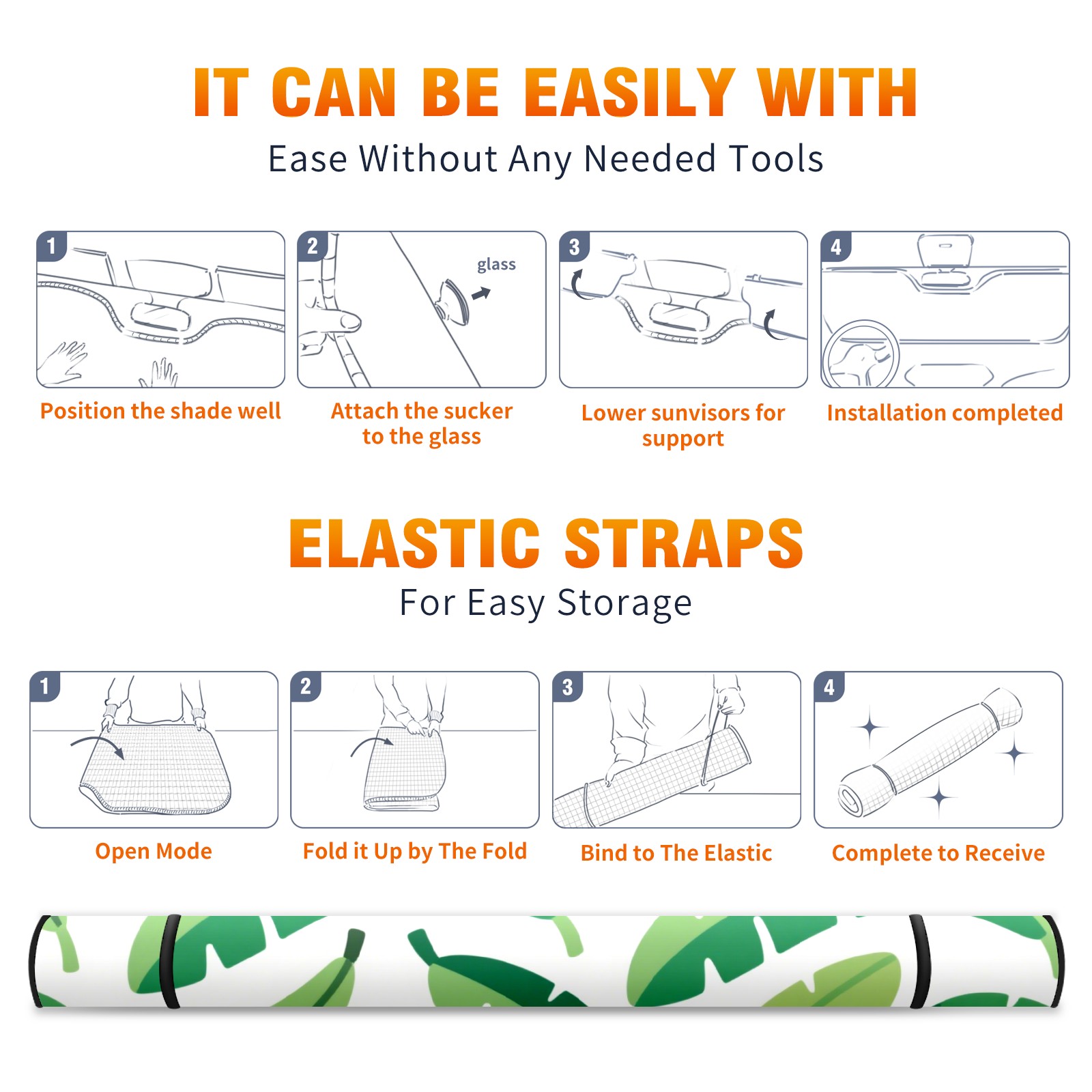 IT CAN BE EASILY WITH

Ease Without Any Needed Tools

1

Position the shade well

2

glass

Attach the sucker to the glass

3

Lower sunvisors for support

4

Installation completed

ELASTIC STRAPS

For Easy Storage

1

Open Mode

2

Fold it Up by The Fold

3

Bind to The Elastic

4

Complete to Receive