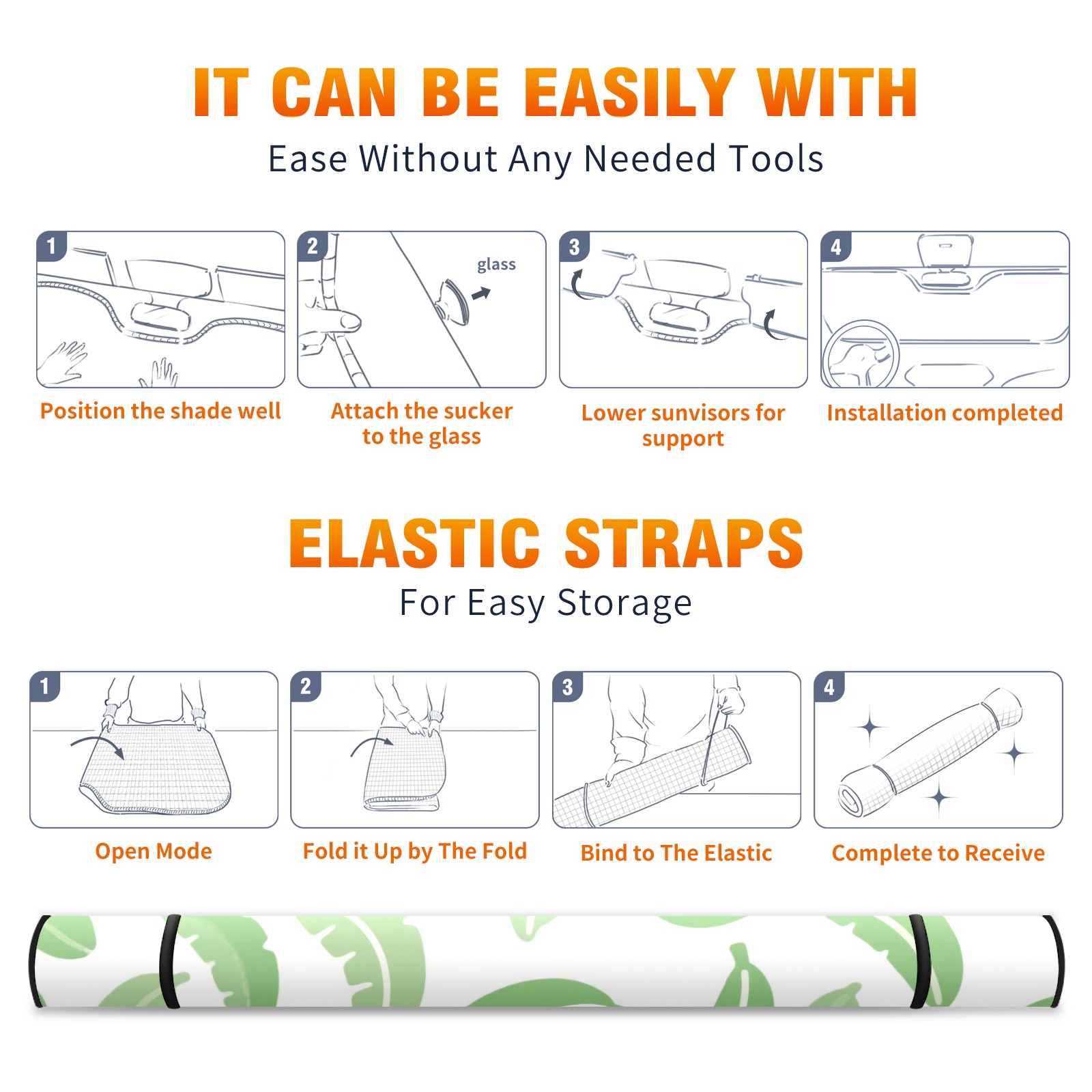 IT CAN BE EASILY WITH
Ease Without Any Needed Tools

1
Position the shade well

2
glass
Attach the sucker to the glass

3
Lower sunvisors for support

4
Installation completed

ELASTIC STRAPS
For Easy Storage

1
Open Mode

2
Fold it Up by The Fold

3
Bind to The Elastic

4
Complete to Receive