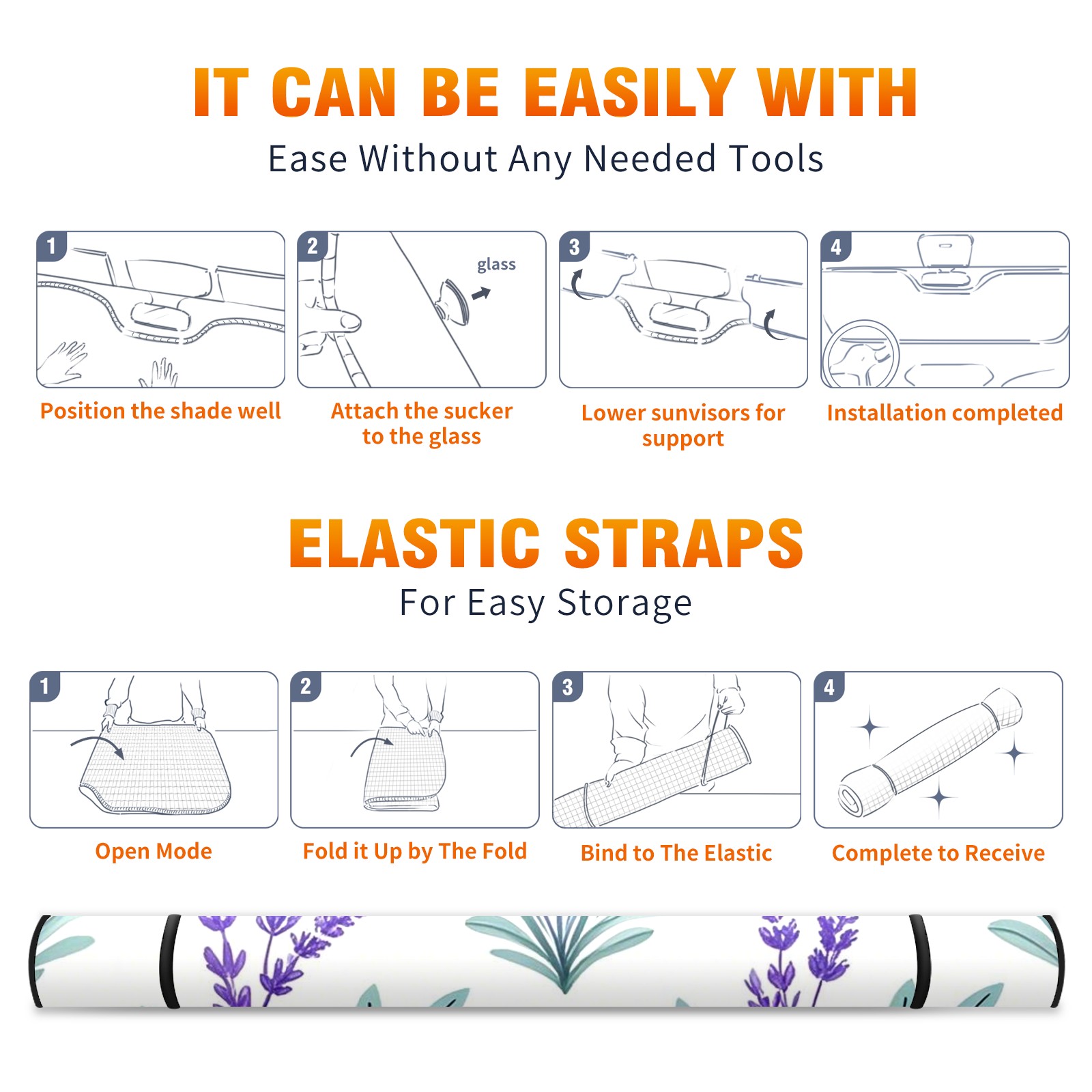 IT CAN BE EASILY WITH

Ease Without Any Needed Tools

1

Position the shade well

2

glass

Attach the sucker to the glass

3

Lower sunvisors for support

4

Installation completed

ELASTIC STRAPS

For Easy Storage

1

Open Mode

2

Fold it Up by The Fold

3

Bind to The Elastic

4

Complete to Receive