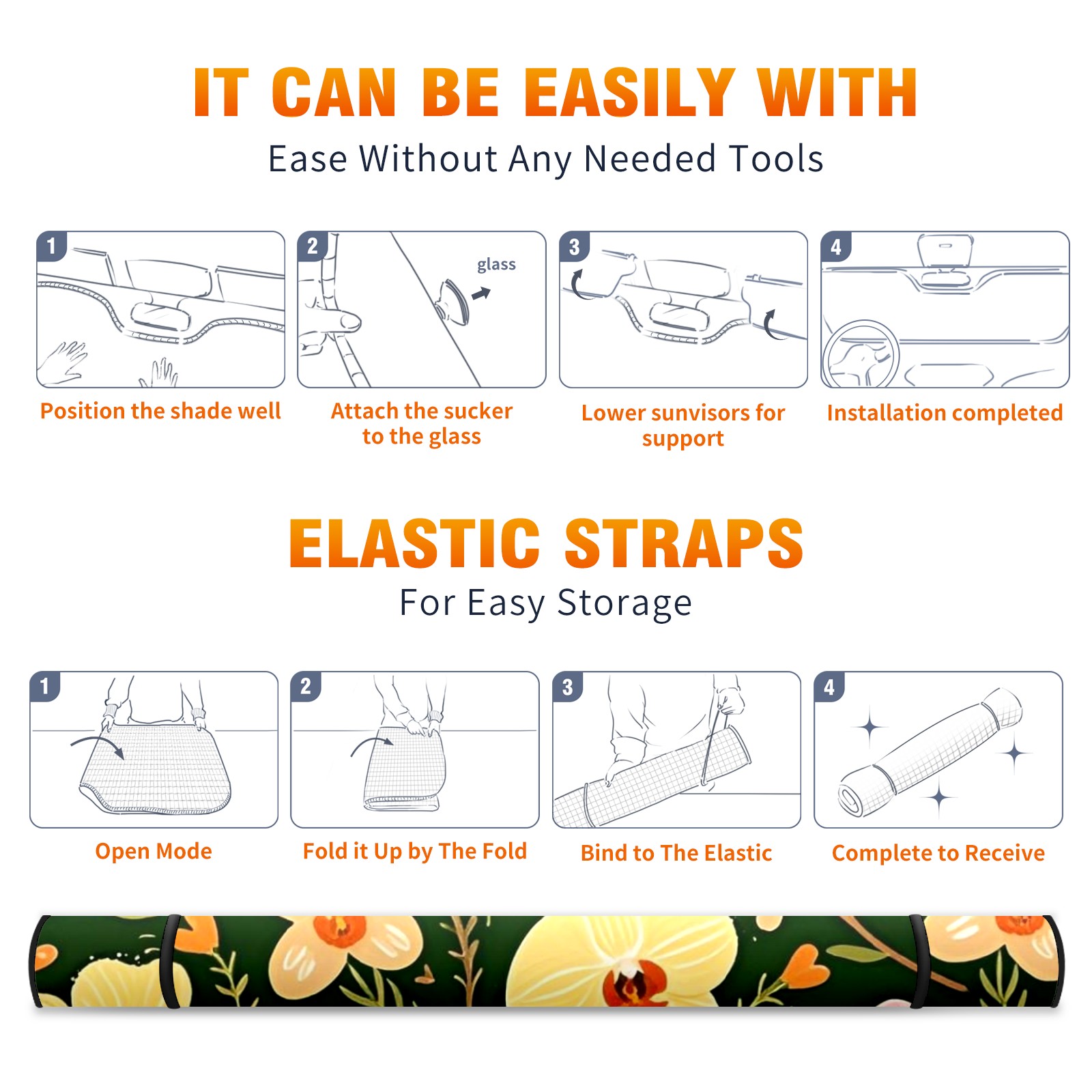 IT CAN BE EASILY WITH
Ease Without Any Needed Tools

1
Position the shade well

2
glass
Attach the sucker to the glass

3
Lower sunvisors for support

4
Installation completed

ELASTIC STRAPS
For Easy Storage

1
Open Mode

2
Fold it Up by The Fold

3
Bind to The Elastic

4
Complete to Receive