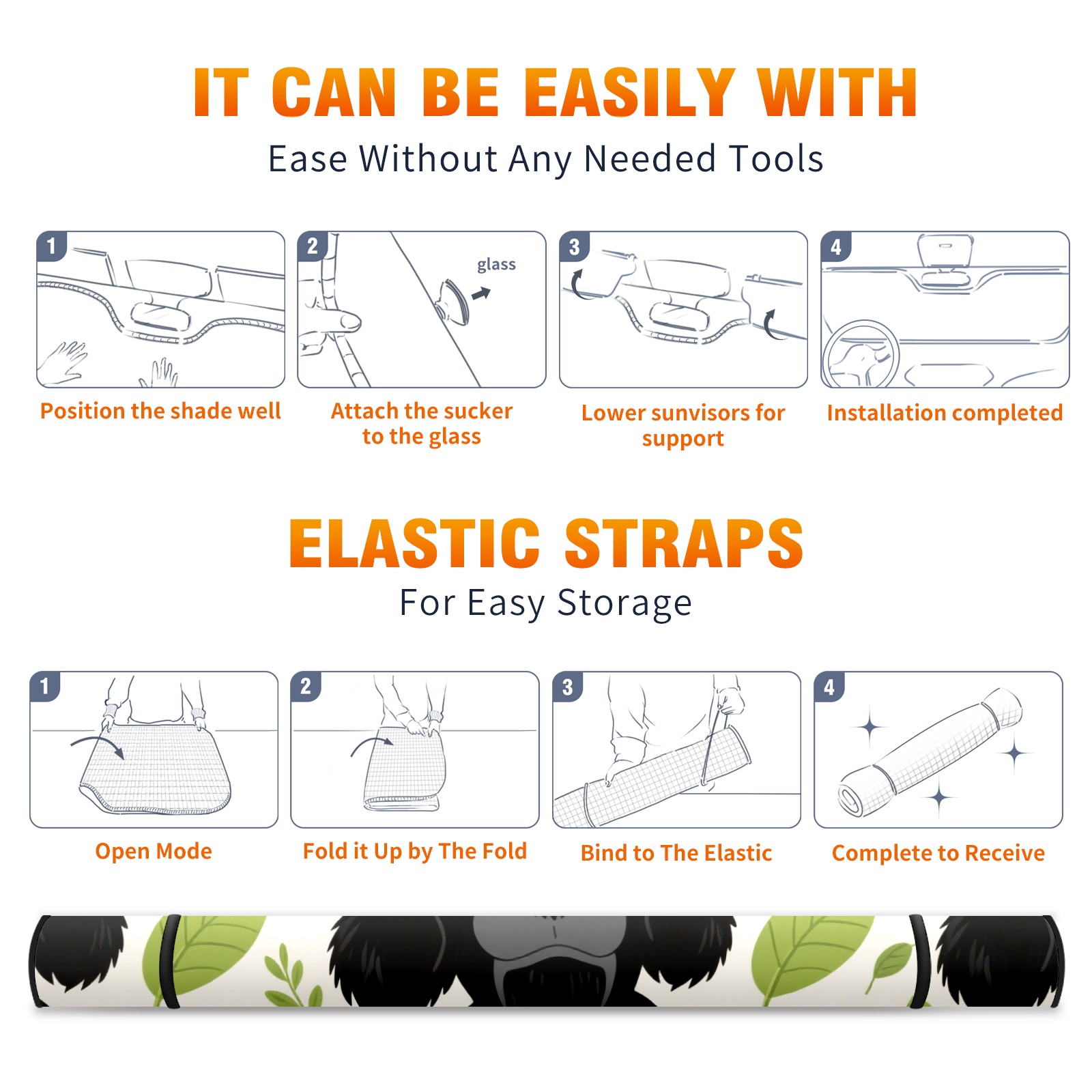 IT CAN BE EASILY WITH
Ease Without Any Needed Tools

1

Position the shade well

2

glass

Attach the sucker to the glass

3

Lower sunvisors for support

4

Installation completed

ELASTIC STRAPS
For Easy Storage

1

Open Mode

2

Fold it Up by The Fold

3

Bind to The Elastic

4

Complete to Receive