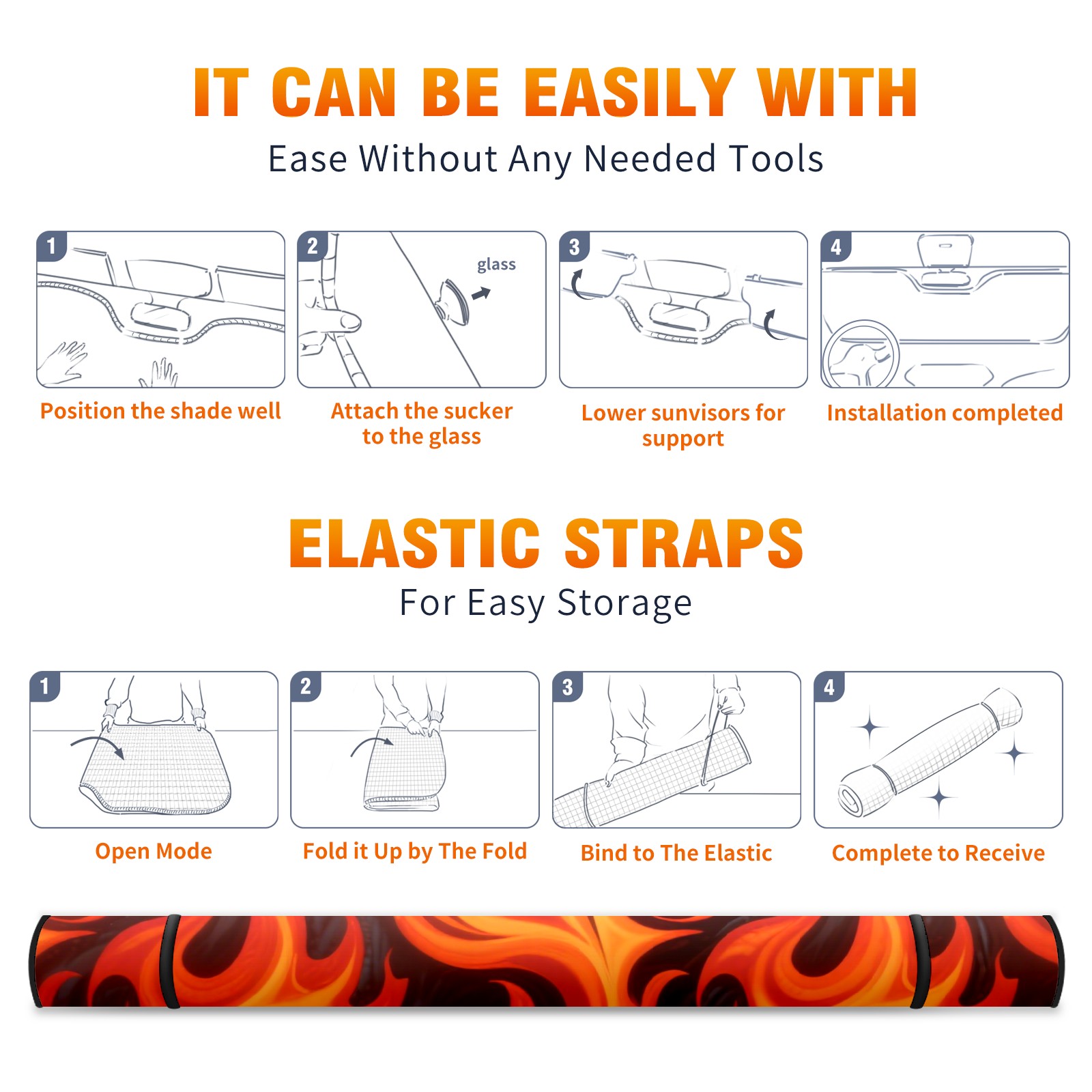 IT CAN BE EASILY WITH
Ease Without Any Needed Tools

1
Position the shade well

2
glass
Attach the sucker to the glass

3
Lower sunvisors for support

4
Installation completed

ELASTIC STRAPS
For Easy Storage

1
Open Mode

2
Fold it Up by The Fold

3
Bind to The Elastic

4
Complete to Receive