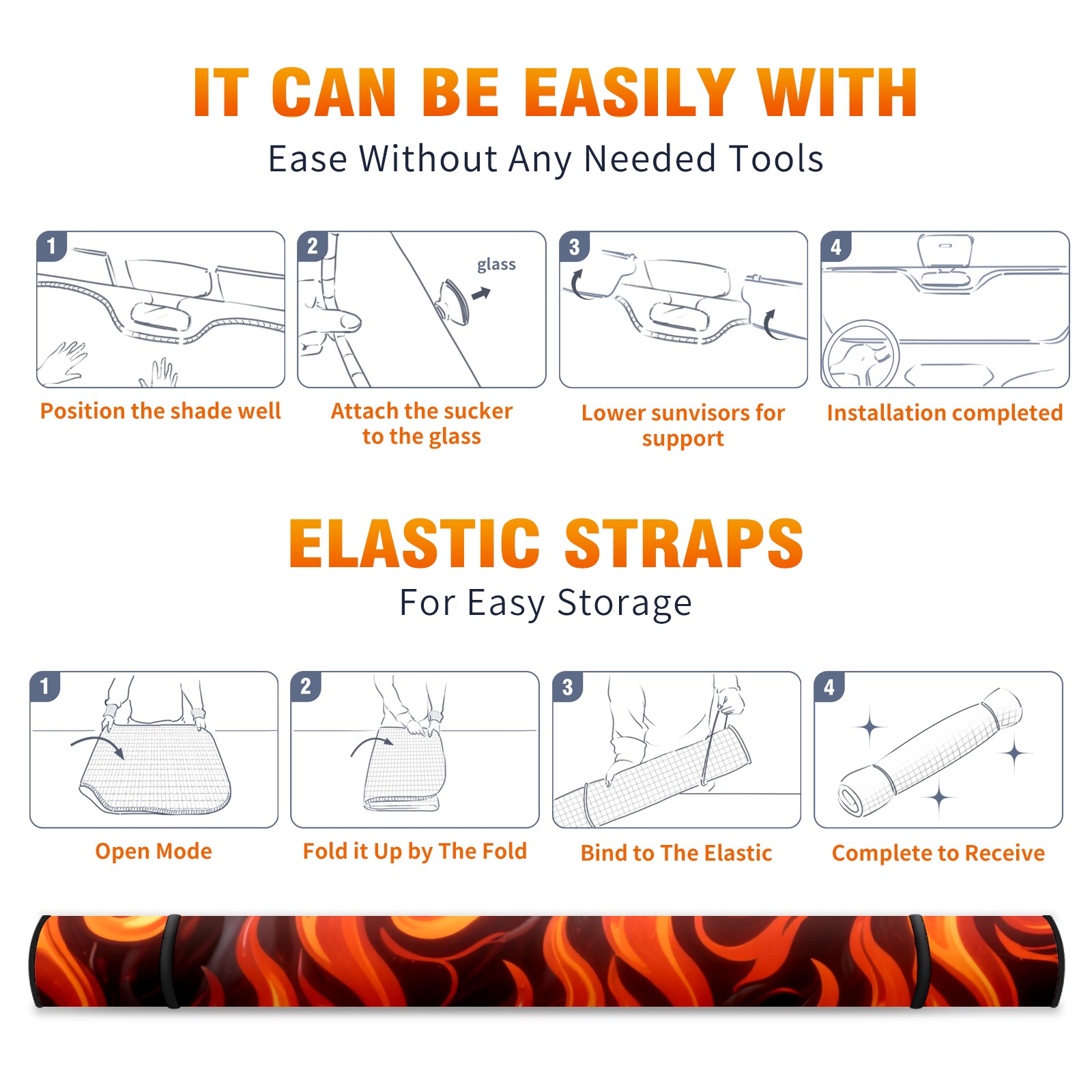 IT CAN BE EASILY WITH
Ease Without Any Needed Tools

1
Position the shade well

2
glass
Attach the sucker to the glass

3
Lower sunvisors for support

4
Installation completed

ELASTIC STRAPS
For Easy Storage

1
Open Mode

2
Fold it Up by The Fold

3
Bind to The Elastic

4
Complete to Receive