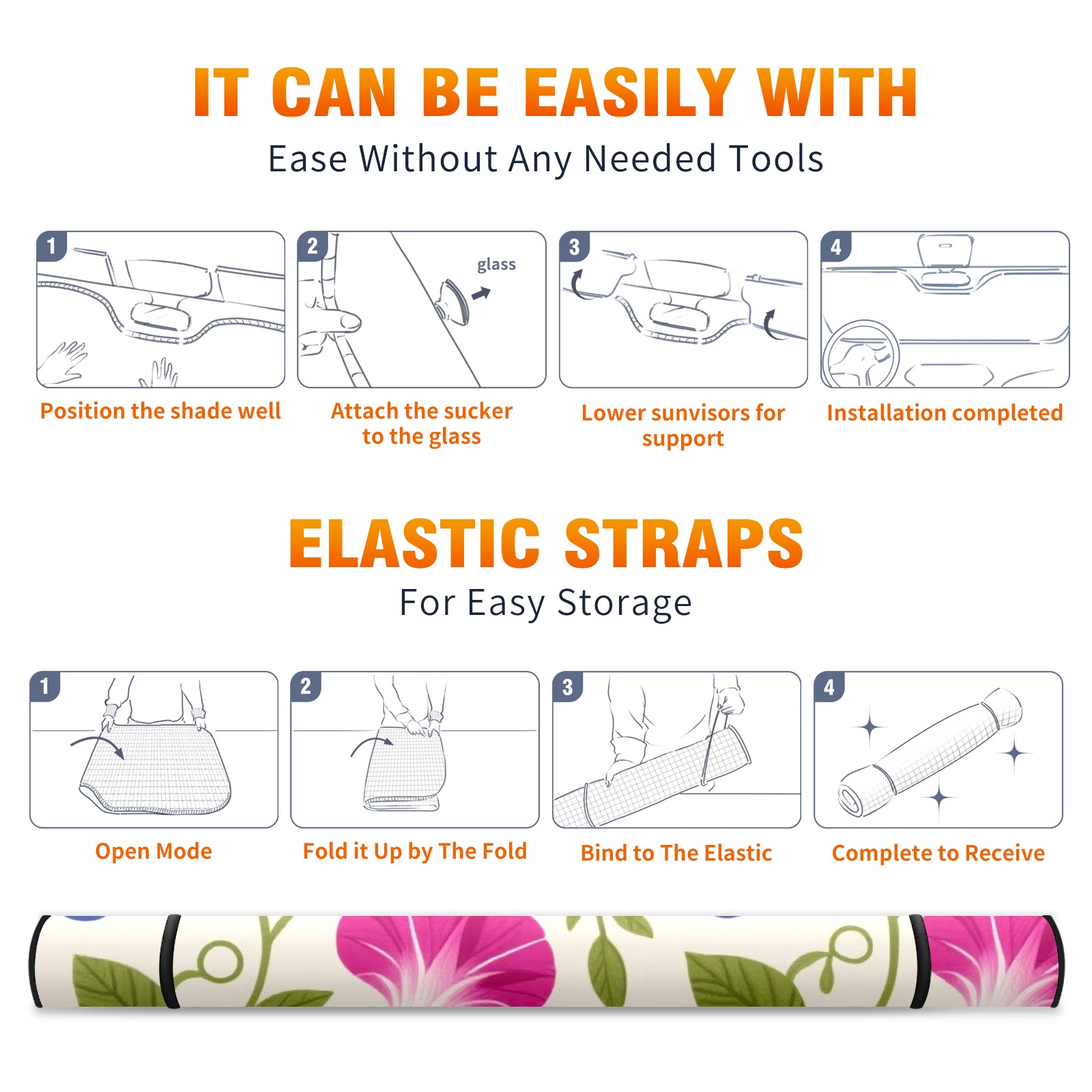 IT CAN BE EASILY WITH
Ease Without Any Needed Tools

1
Position the shade well

2
glass
Attach the sucker to the glass

3
Lower sunvisors for support

4
Installation completed

ELASTIC STRAPS
For Easy Storage

1
Open Mode

2
Fold it Up by The Fold

3
Bind to The Elastic

4
Complete to Receive