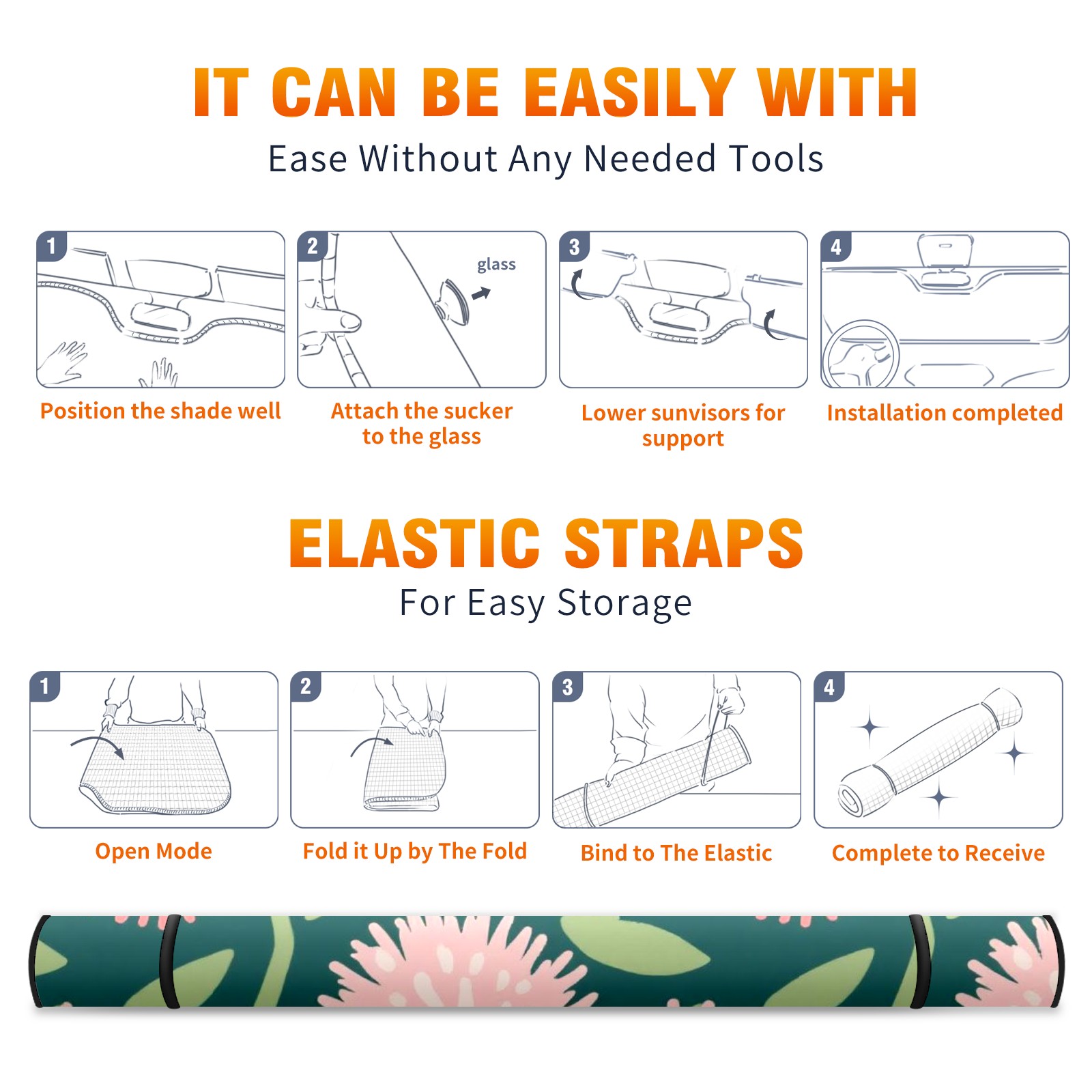 IT CAN BE EASILY WITH
Ease Without Any Needed Tools

1
Position the shade well

2
glass
Attach the sucker to the glass

3
Lower sunvisors for support

4
Installation completed

ELASTIC STRAPS
For Easy Storage

1
Open Mode

2
Fold it Up by The Fold

3
Bind to The Elastic

4
Complete to Receive