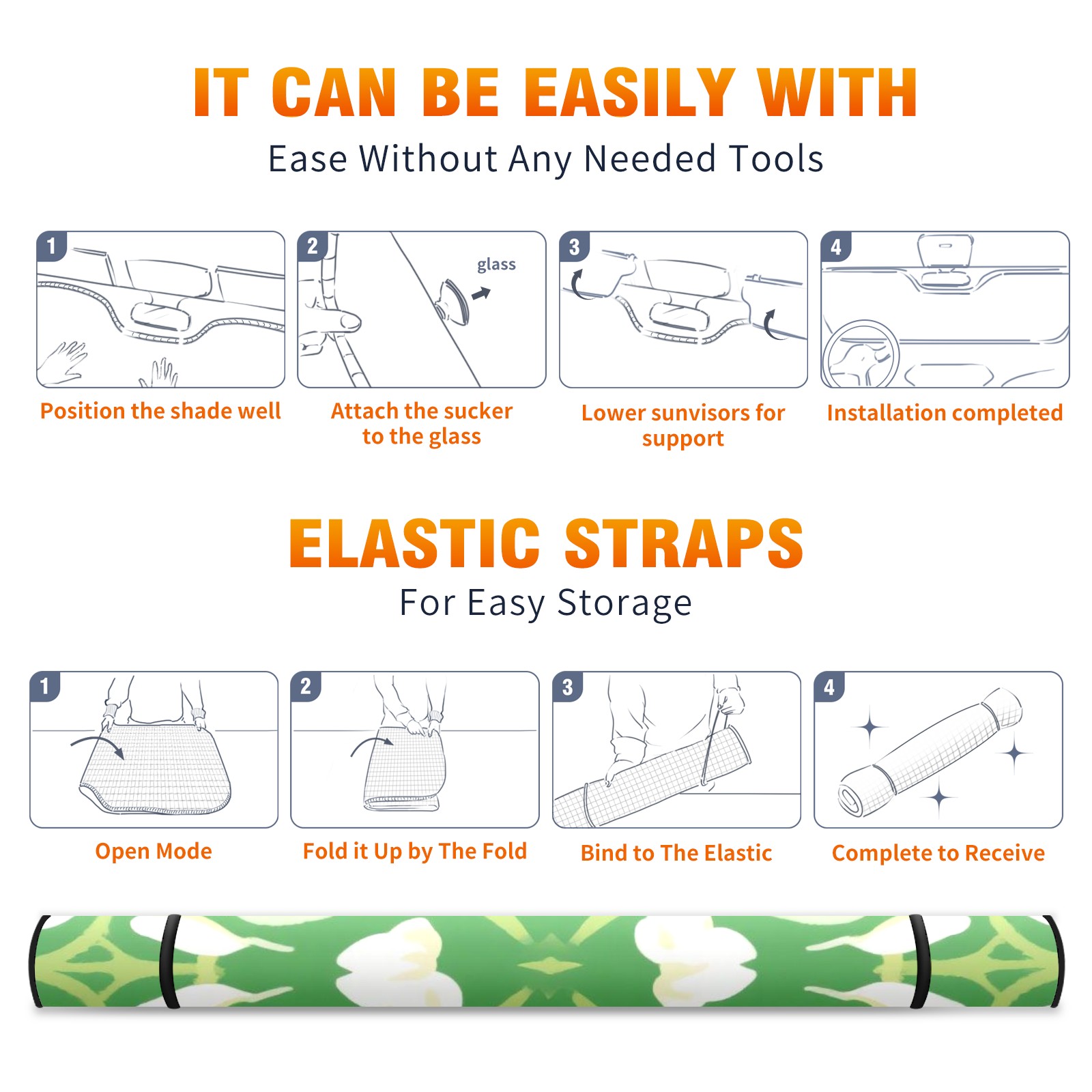 IT CAN BE EASILY WITH

Ease Without Any Needed Tools

1

Position the shade well

2

glass

Attach the sucker to the glass

3

Lower sunvisors for support

4

Installation completed

ELASTIC STRAPS

For Easy Storage

1

Open Mode

2

Fold it Up by The Fold

3

Bind to The Elastic

4

Complete to Receive