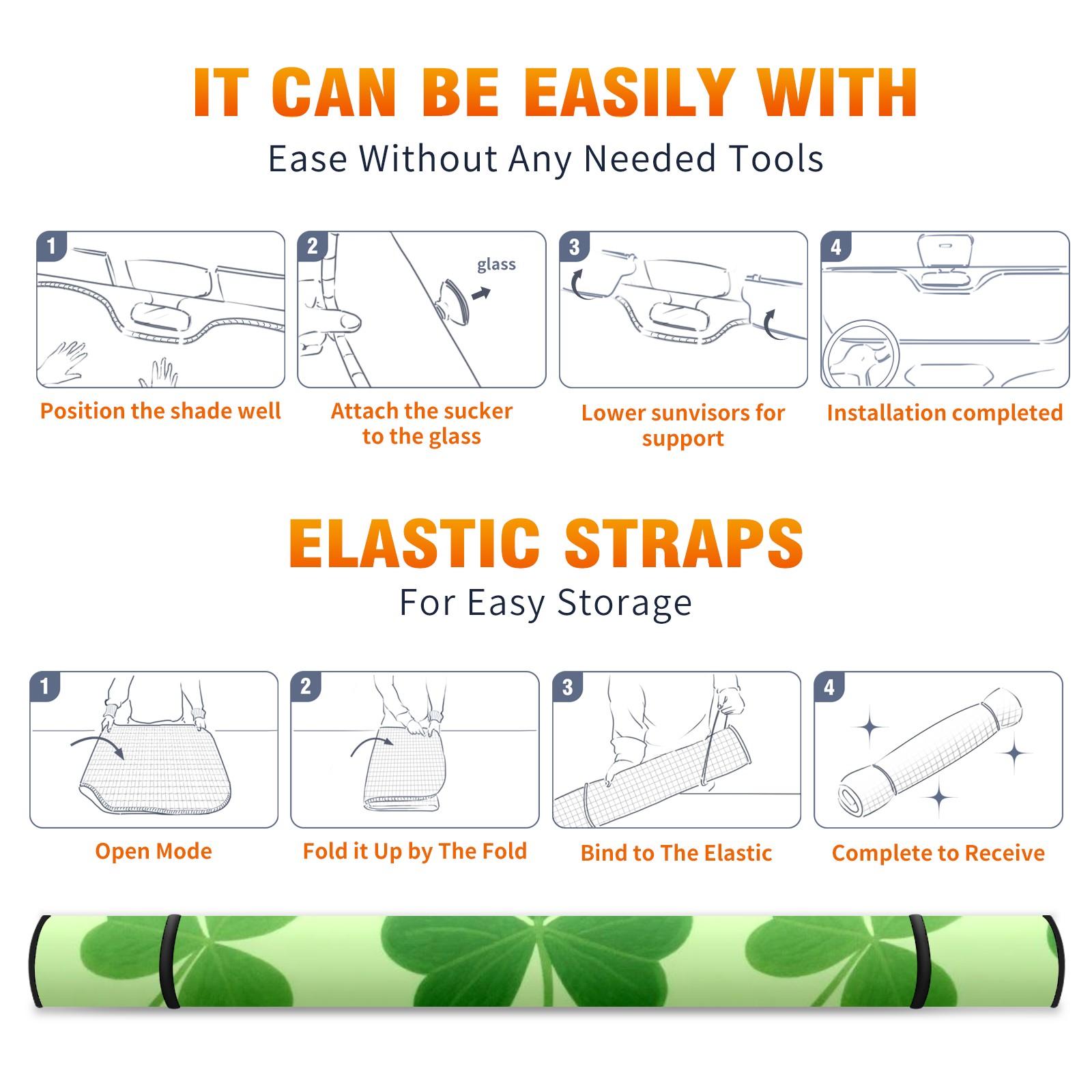 IT CAN BE EASILY WITH

Ease Without Any Needed Tools

1

Position the shade well

2

glass

Attach the sucker to the glass

3

Lower sunvisors for support

4

Installation completed

ELASTIC STRAPS

For Easy Storage

1

Open Mode

2

Fold it Up by The Fold

3

Bind to The Elastic

4

Complete to Receive