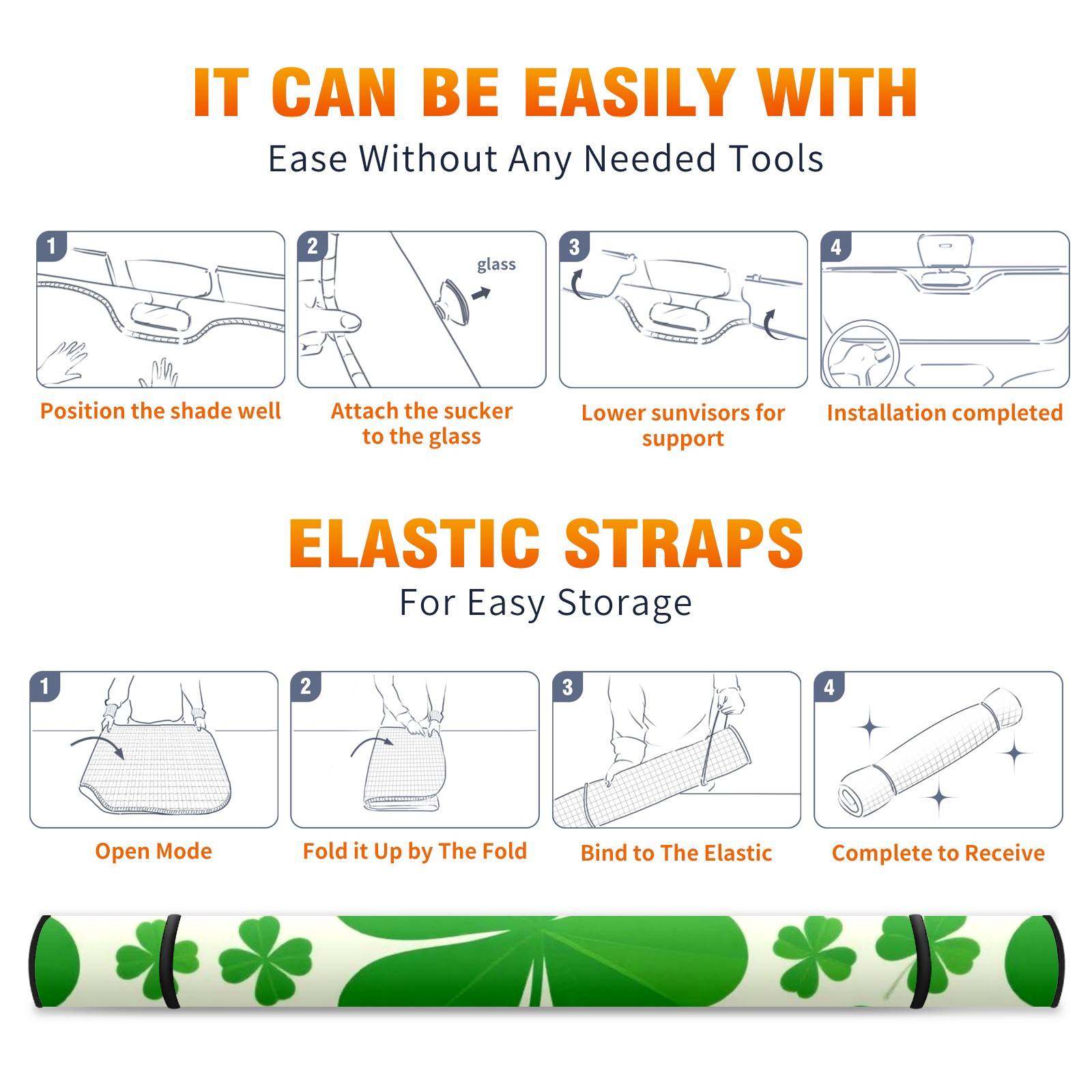 IT CAN BE EASILY WITH
Ease Without Any Needed Tools

1
Position the shade well

2
glass
Attach the sucker to the glass

3
Lower sunvisors for support

4
Installation completed

ELASTIC STRAPS
For Easy Storage

1
Open Mode

2
Fold it Up by The Fold

3
Bind to The Elastic

4
Complete to Receive