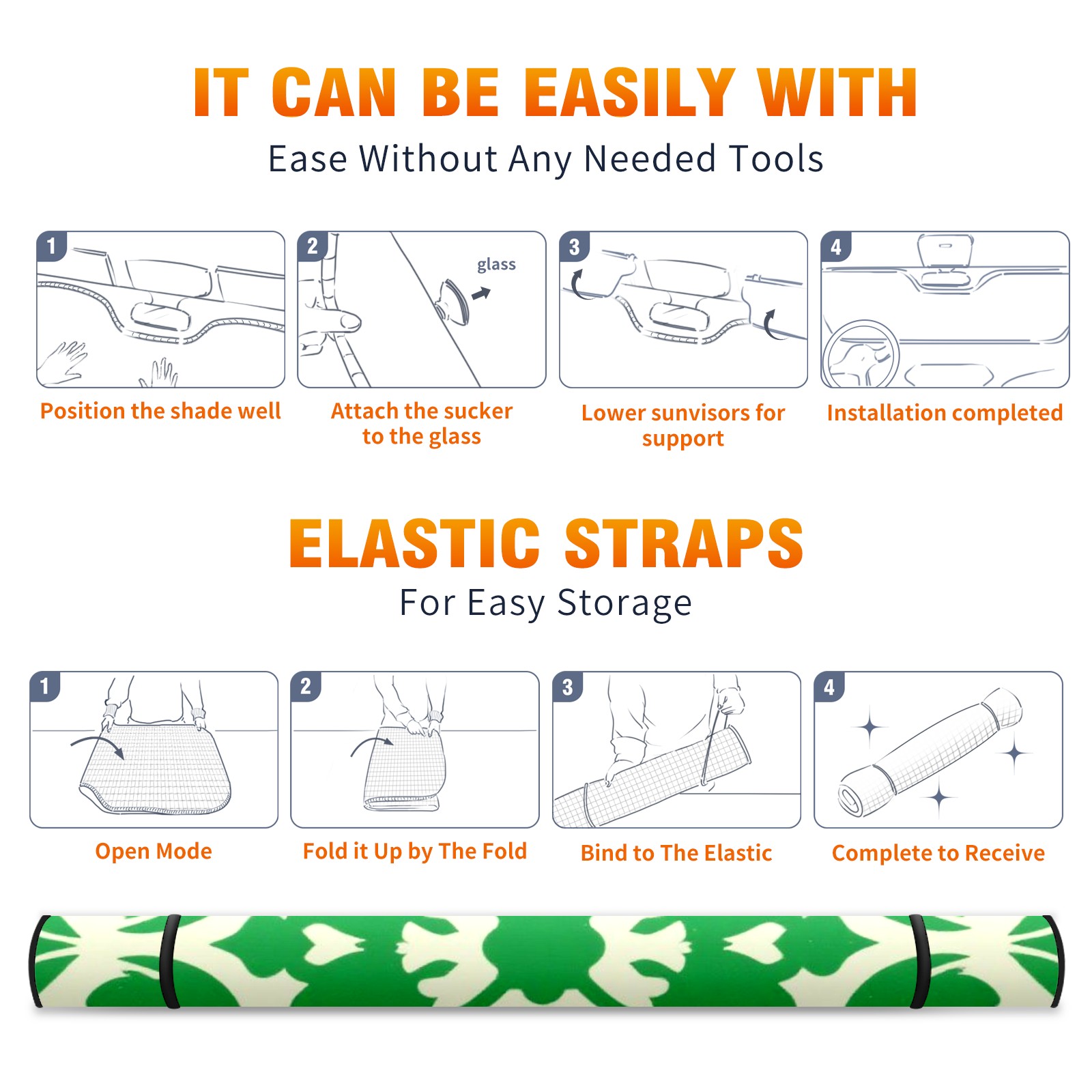 IT CAN BE EASILY WITH

Ease Without Any Needed Tools

1

Position the shade well

2

glass

Attach the sucker to the glass

3

Lower sunvisors for support

4

Installation completed

ELASTIC STRAPS

For Easy Storage

1

Open Mode

2

Fold it Up by The Fold

3

Bind to The Elastic

4

Complete to Receive