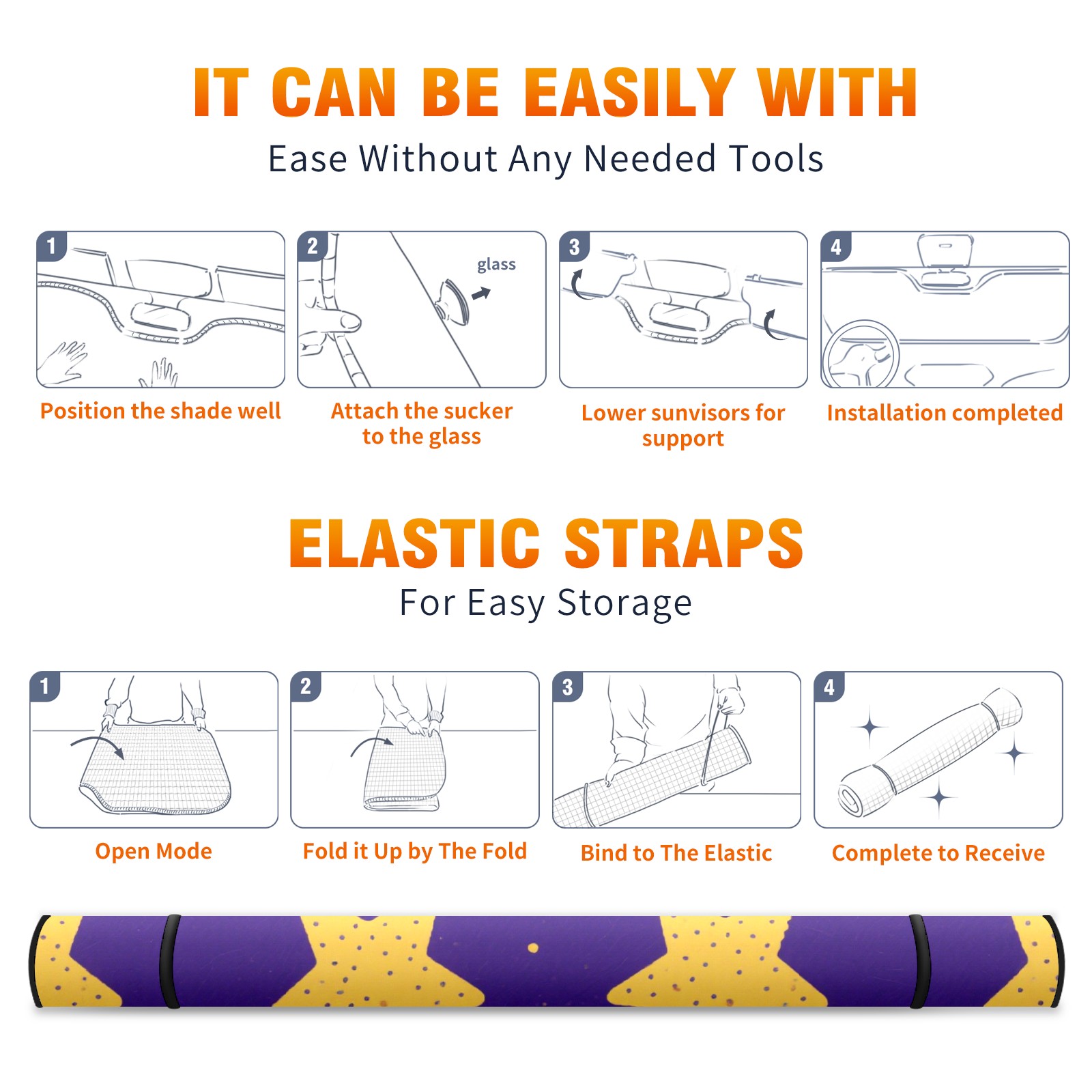 IT CAN BE EASILY WITH

Ease Without Any Needed Tools

1

Position the shade well

2

glass

Attach the sucker to the glass

3

Lower sunvisors for support

4

Installation completed

ELASTIC STRAPS

For Easy Storage

1

Open Mode

2

Fold it Up by The Fold

3

Bind to The Elastic

4

Complete to Receive