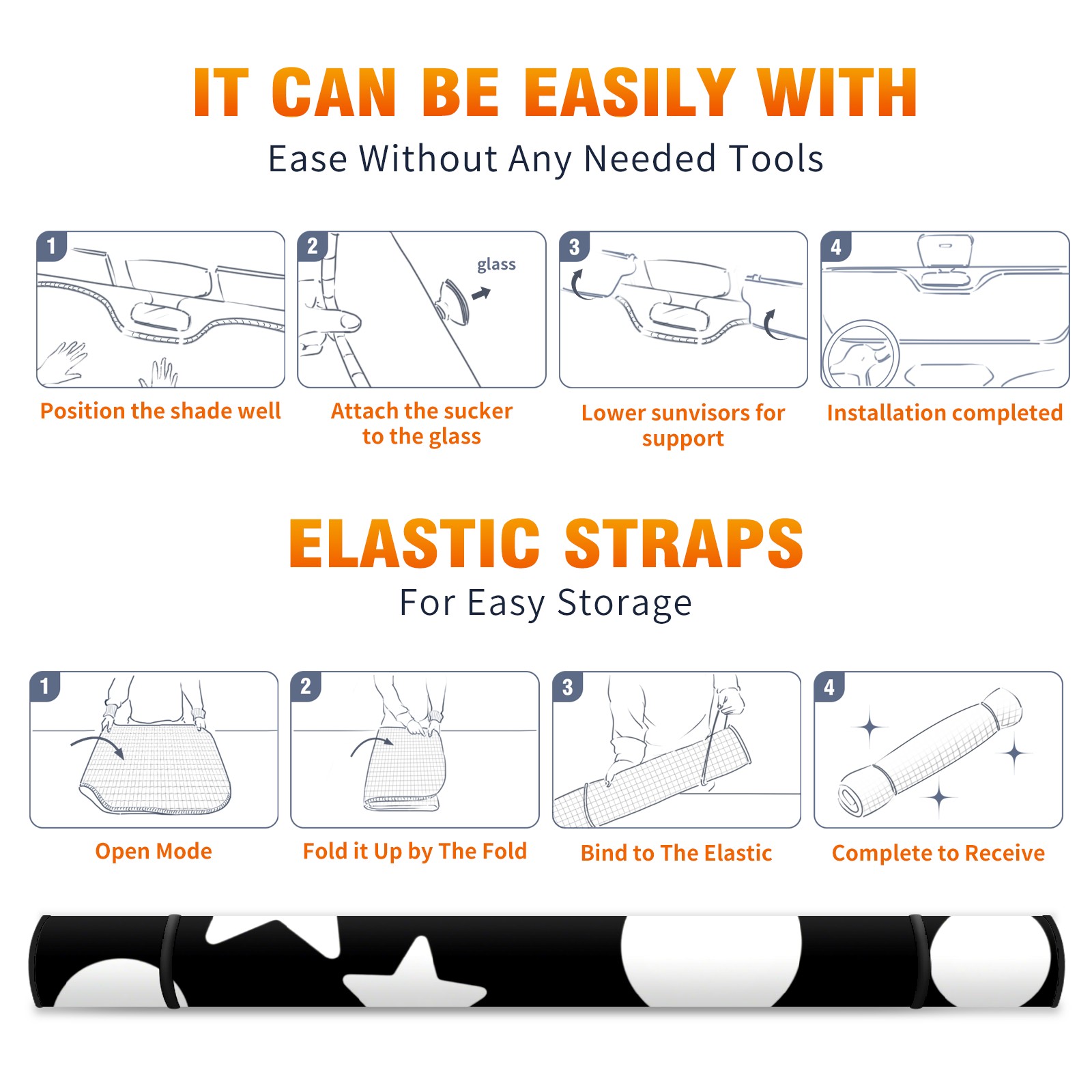 IT CAN BE EASILY WITH

Ease Without Any Needed Tools

1

Position the shade well

2

glass

Attach the sucker to the glass

3

Lower sunvisors for support

4

Installation completed

ELASTIC STRAPS

For Easy Storage

1

Open Mode

2

Fold it Up by The Fold

3

Bind to The Elastic

4

Complete to Receive