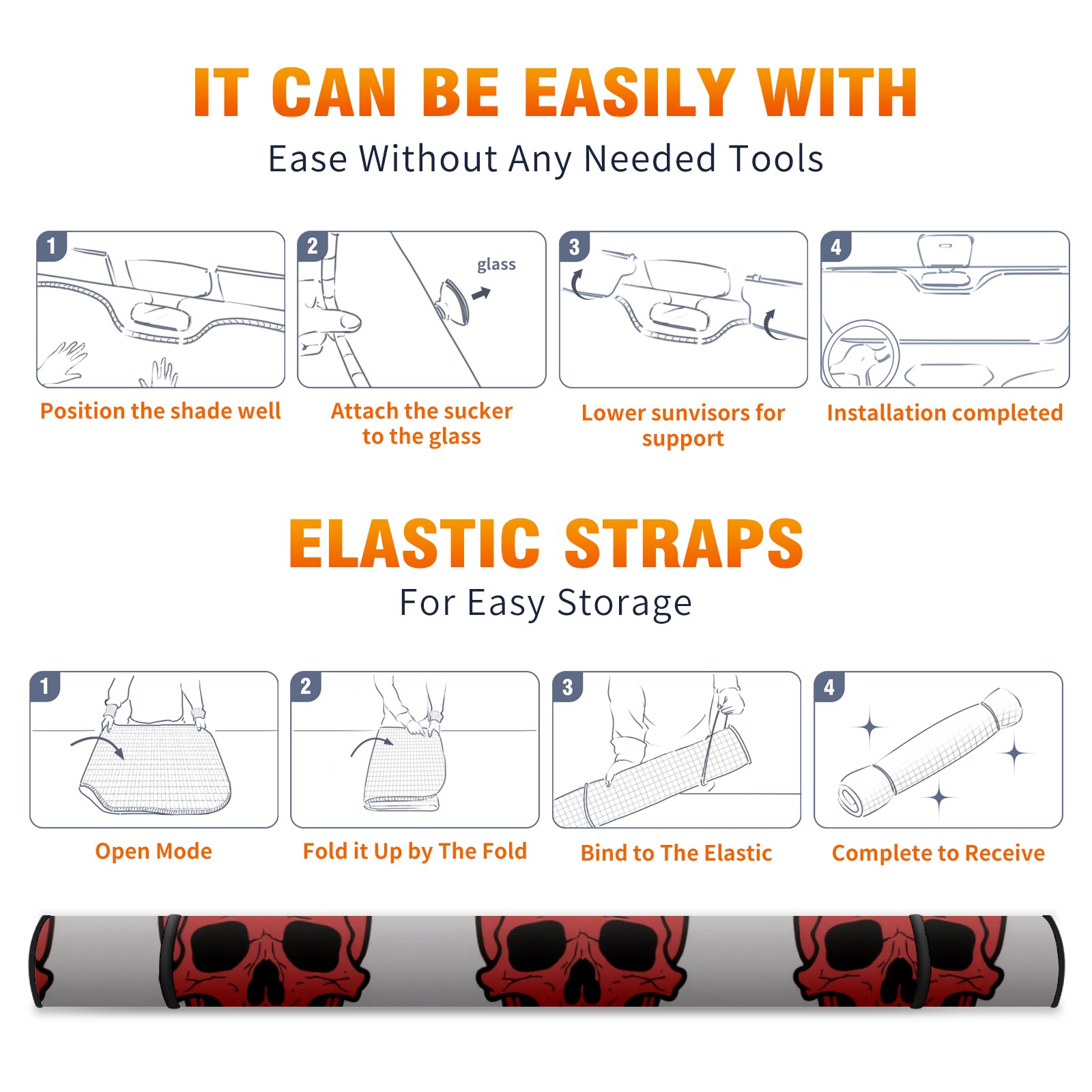 IT CAN BE EASILY WITH
Ease Without Any Needed Tools

1
Position the shade well

2
glass
Attach the sucker to the glass

3
Lower sunvisors for support

4
Installation completed

ELASTIC STRAPS
For Easy Storage

1
Open Mode

2
Fold it Up by The Fold

3
Bind to The Elastic

4
Complete to Receive