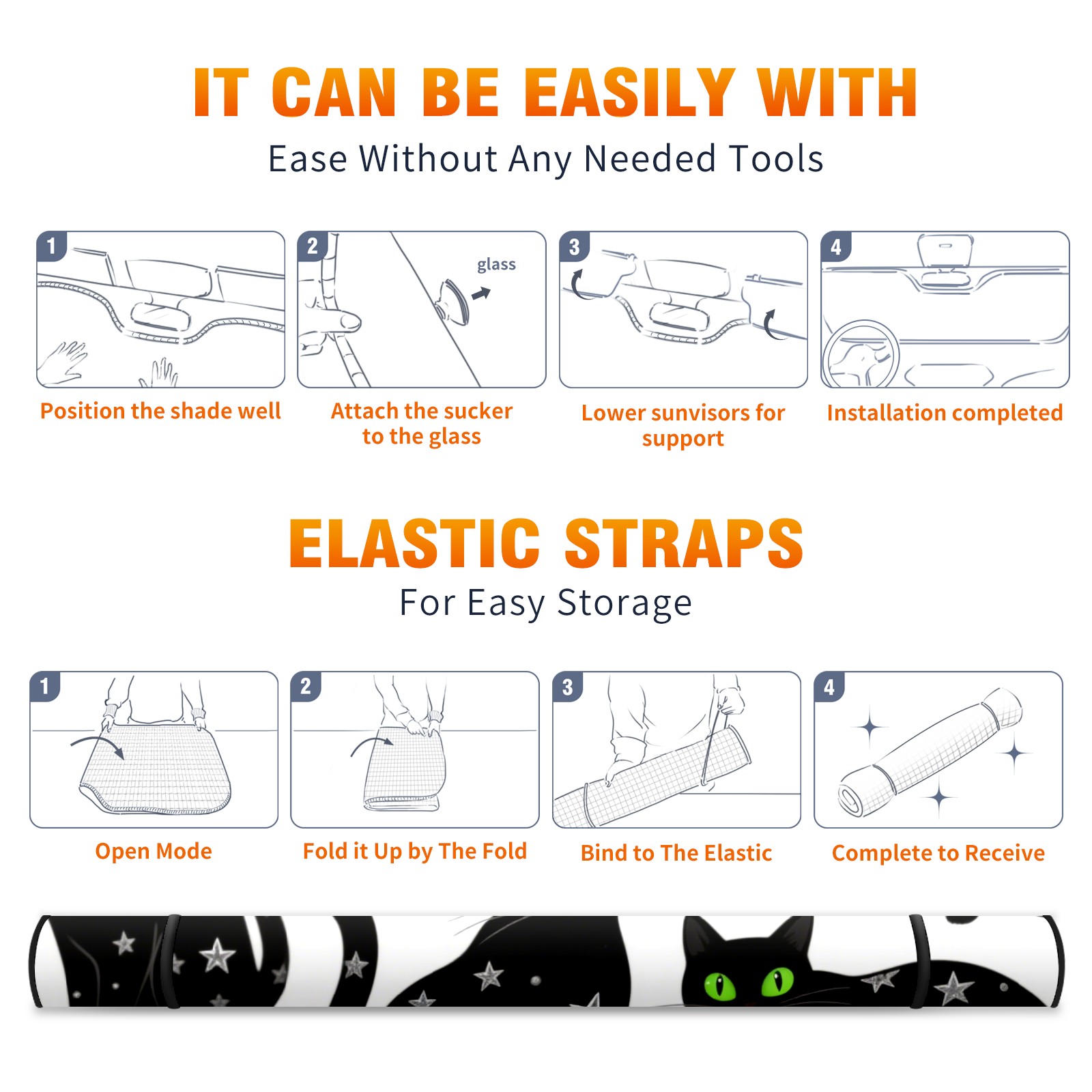 IT CAN BE EASILY WITH
Ease Without Any Needed Tools

1
Position the shade well

2
glass
Attach the sucker to the glass

3
Lower sunvisors for support

4
Installation completed

ELASTIC STRAPS
For Easy Storage

1
Open Mode

2
Fold it Up by The Fold

3
Bind to The Elastic

4
Complete to Receive