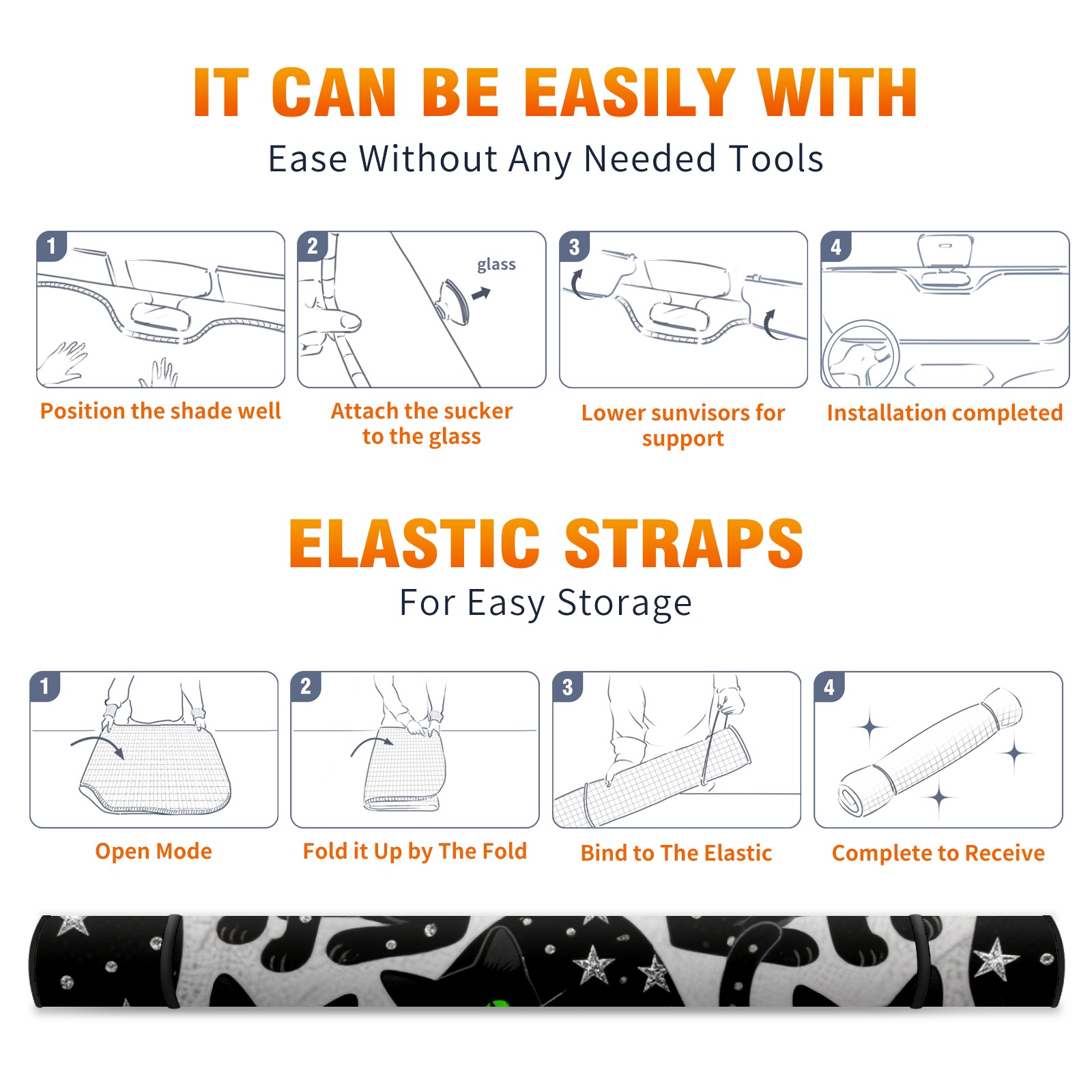 IT CAN BE EASILY WITH
Ease Without Any Needed Tools

1
Position the shade well

2
glass
Attach the sucker to the glass

3
Lower sunvisors for support

4
Installation completed

ELASTIC STRAPS
For Easy Storage

1
Open Mode

2
Fold it Up by The Fold

3
Bind to The Elastic

4
Complete to Receive