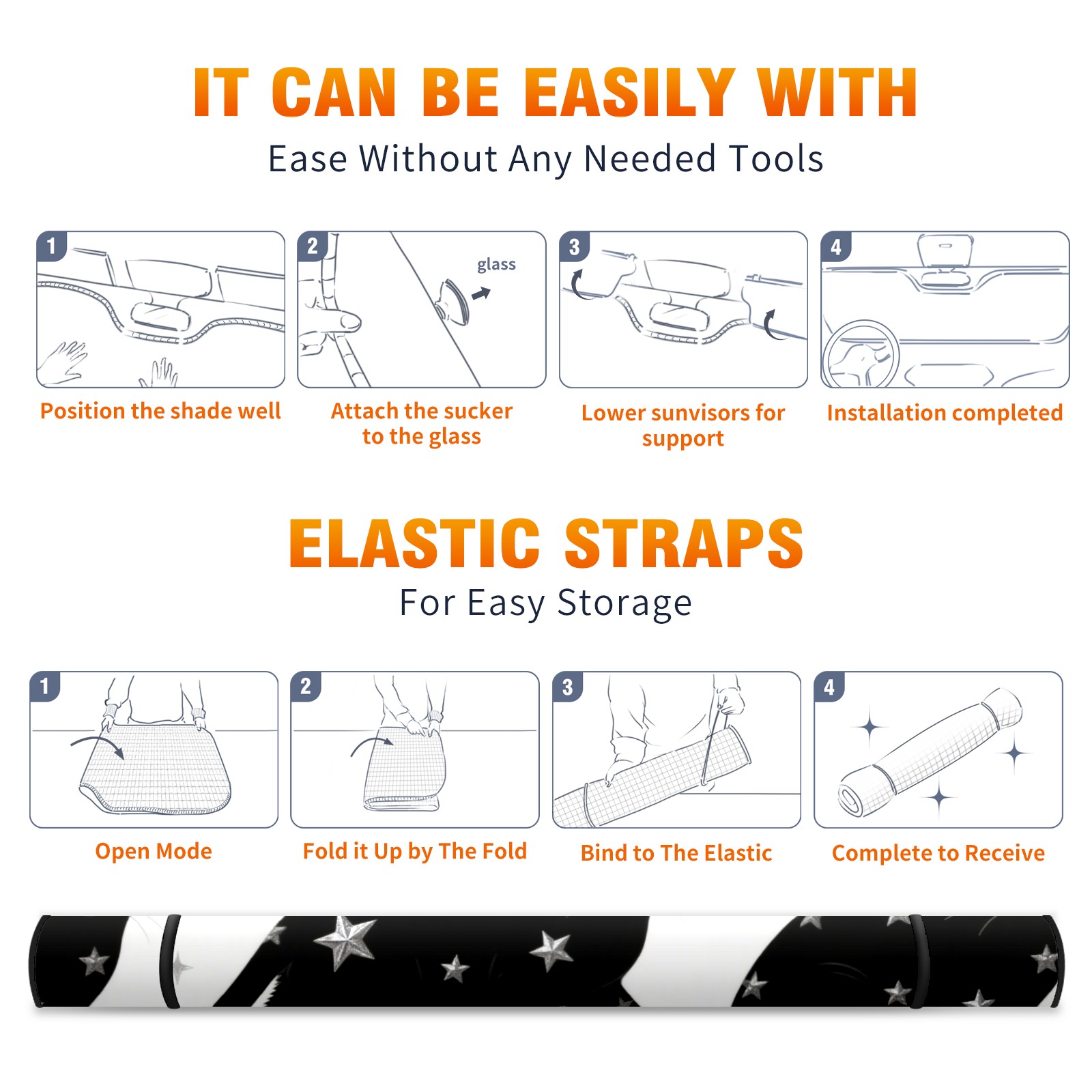 IT CAN BE EASILY WITH

Ease Without Any Needed Tools

1

Position the shade well

2

glass

Attach the sucker to the glass

3

Lower sunvisors for support

4

Installation completed

ELASTIC STRAPS

For Easy Storage

1

Open Mode

2

Fold it Up by The Fold

3

Bind to The Elastic

4

Complete to Receive