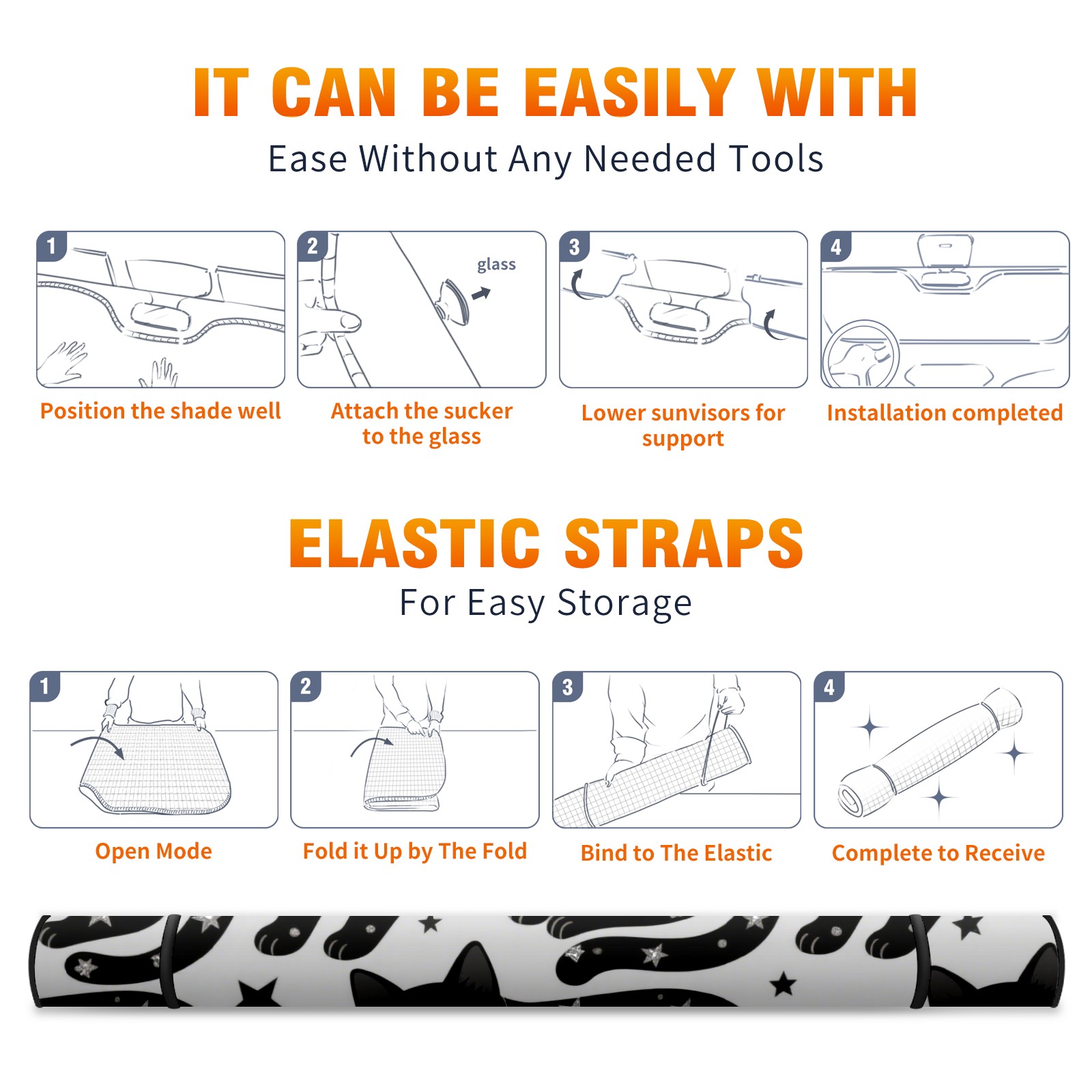 IT CAN BE EASILY WITH

Ease Without Any Needed Tools

1

Position the shade well

2

glass

Attach the sucker to the glass

3

Lower sunvisors for support

4

Installation completed

ELASTIC STRAPS

For Easy Storage

1

Open Mode

2

Fold it Up by The Fold

3

Bind to The Elastic

4

Complete to Receive