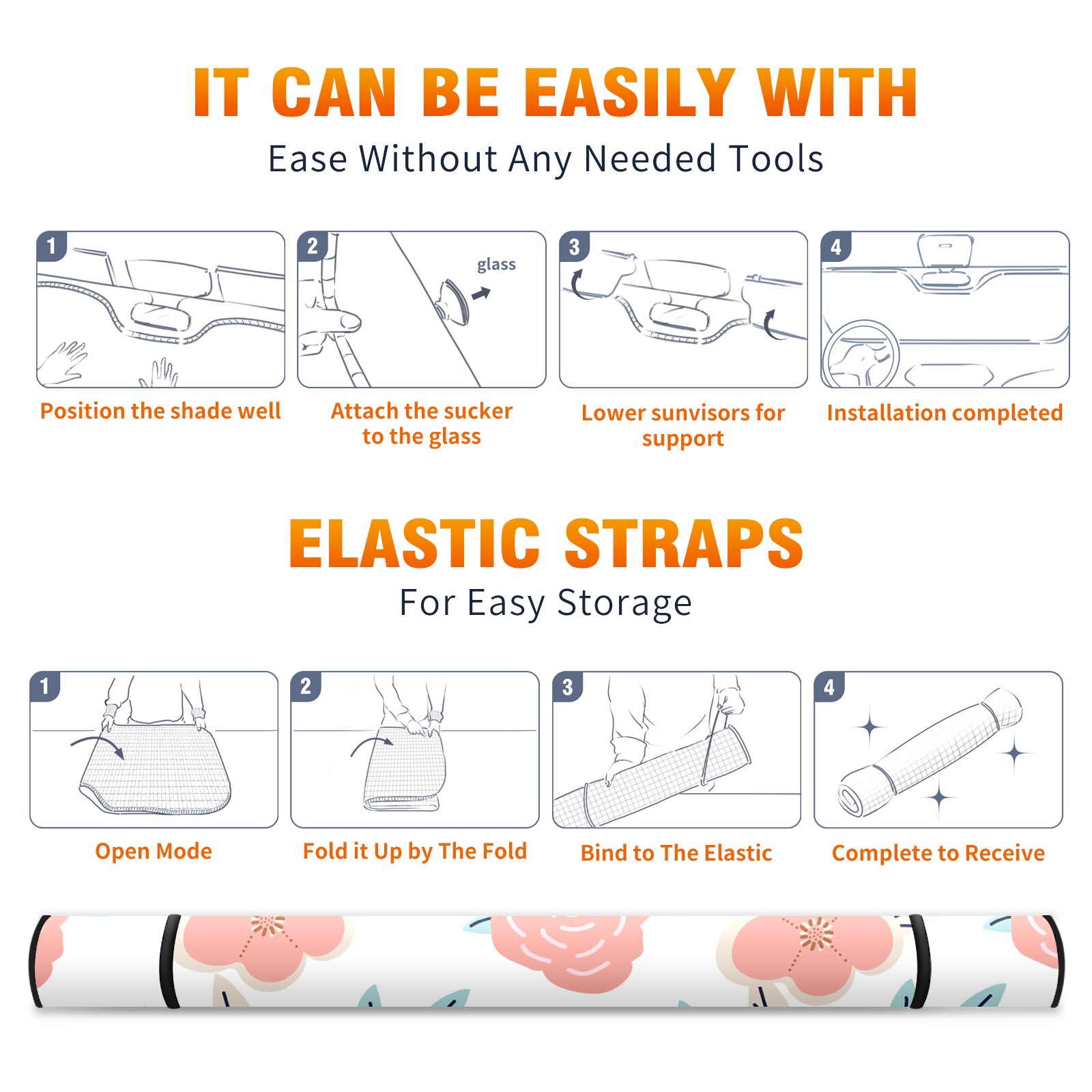 IT CAN BE EASILY WITH

Ease Without Any Needed Tools

1

Position the shade well

2

glass

Attach the sucker to the glass

3

Lower sunvisors for support

4

Installation completed

ELASTIC STRAPS

For Easy Storage

1

Open Mode

2

Fold it Up by The Fold

3

Bind to The Elastic

4

Complete to Receive