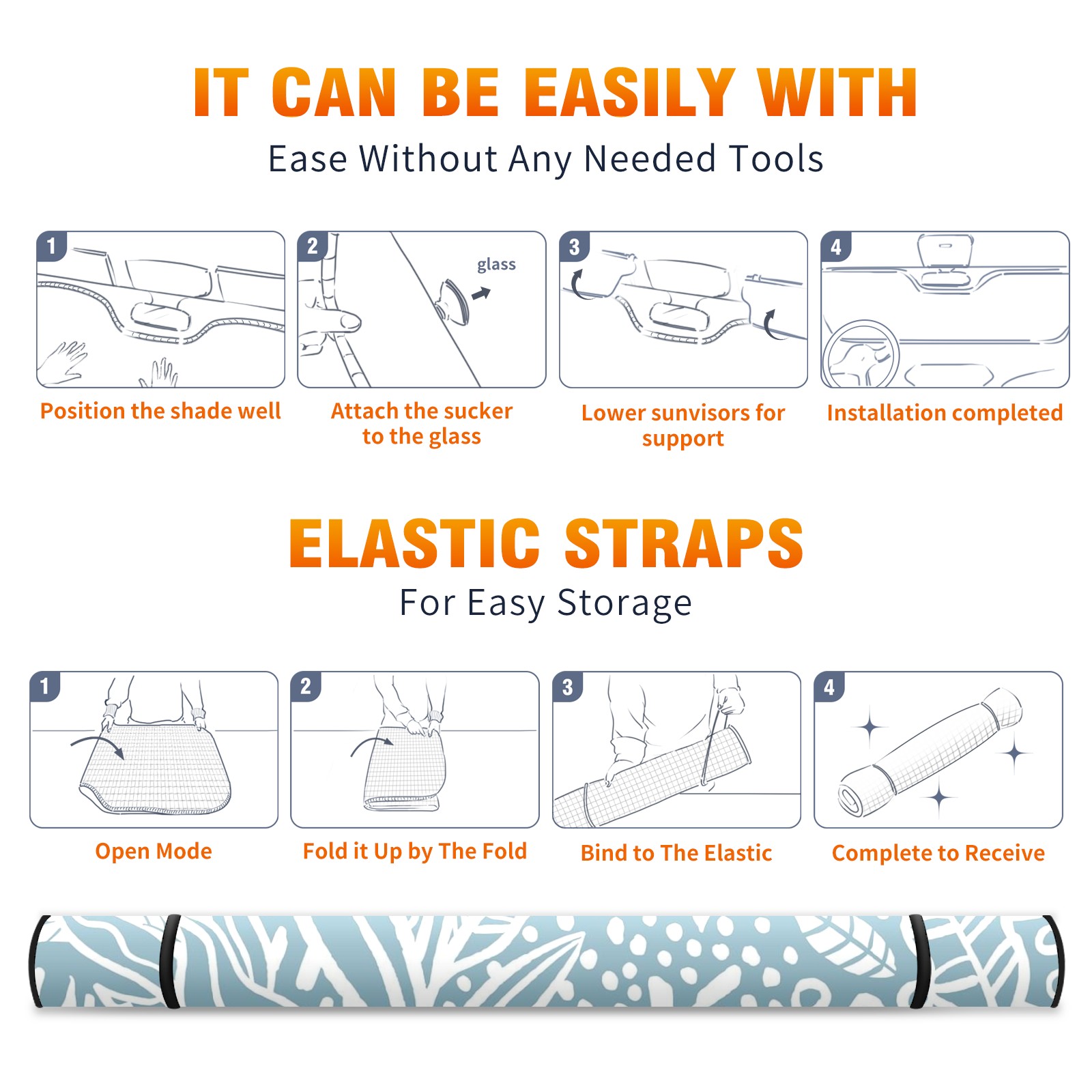 IT CAN BE EASILY WITH
Ease Without Any Needed Tools

1
Position the shade well

2
glass
Attach the sucker to the glass

3
Lower sunvisors for support

4
Installation completed

ELASTIC STRAPS
For Easy Storage

1
Open Mode

2
Fold it Up by The Fold

3
Bind to The Elastic

4
Complete to Receive