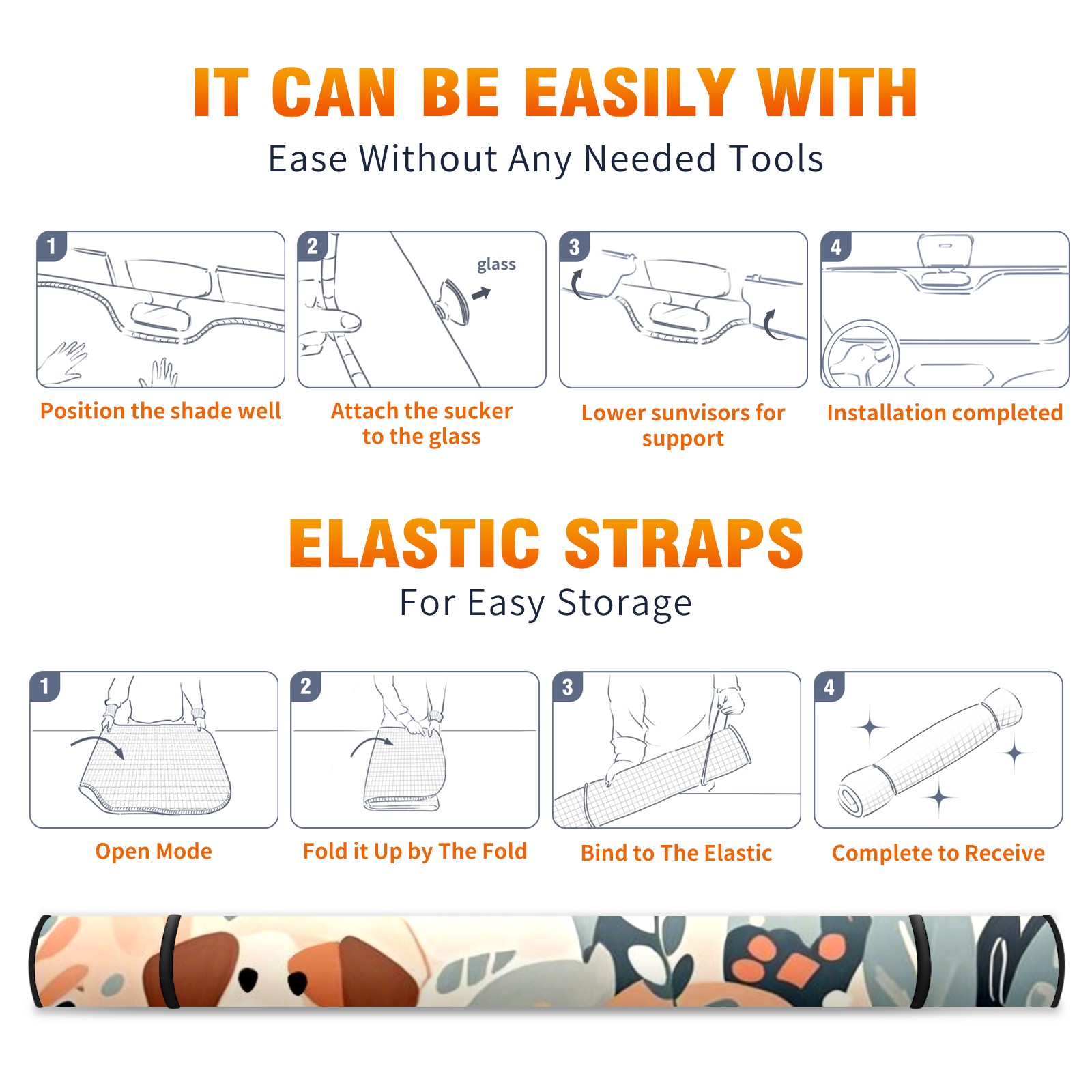 IT CAN BE EASILY WITH
Ease Without Any Needed Tools

1
Position the shade well

2
glass
Attach the sucker to the glass

3
Lower sunvisors for support

4
Installation completed

ELASTIC STRAPS
For Easy Storage

1
Open Mode

2
Fold it Up by The Fold

3
Bind to The Elastic

4
Complete to Receive