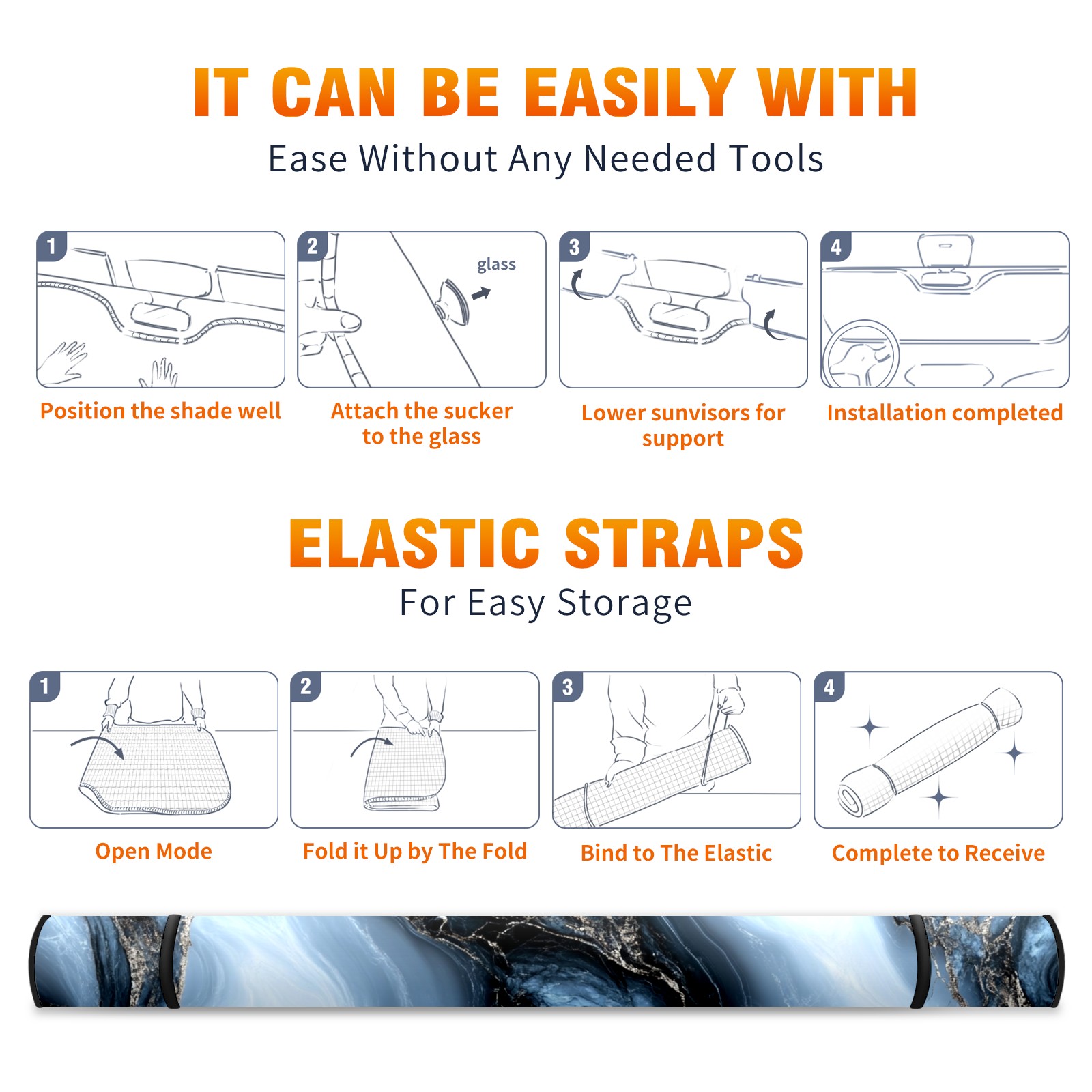 IT CAN BE EASILY WITH

Ease Without Any Needed Tools

1

Position the shade well

2

glass

Attach the sucker to the glass

3

Lower sunvisors for support

4

Installation completed

ELASTIC STRAPS

For Easy Storage

1

Open Mode

2

Fold it Up by The Fold

3

Bind to The Elastic

4

Complete to Receive