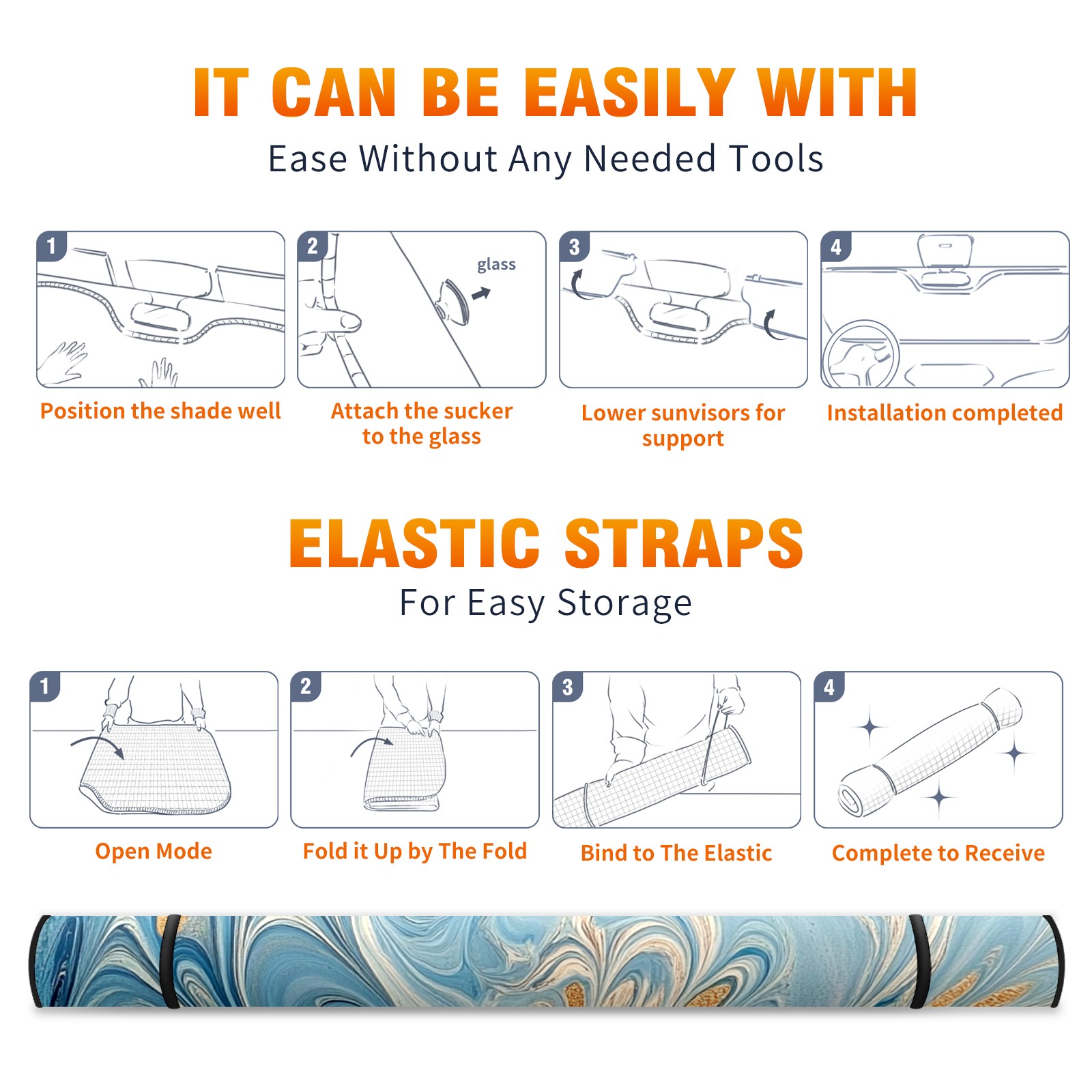 IT CAN BE EASILY WITH
Ease Without Any Needed Tools

1
Position the shade well

2
glass
Attach the sucker to the glass

3
Lower sunvisors for support

4
Installation completed

ELASTIC STRAPS
For Easy Storage

1
Open Mode

2
Fold it Up by The Fold

3
Bind to The Elastic

4
Complete to Receive