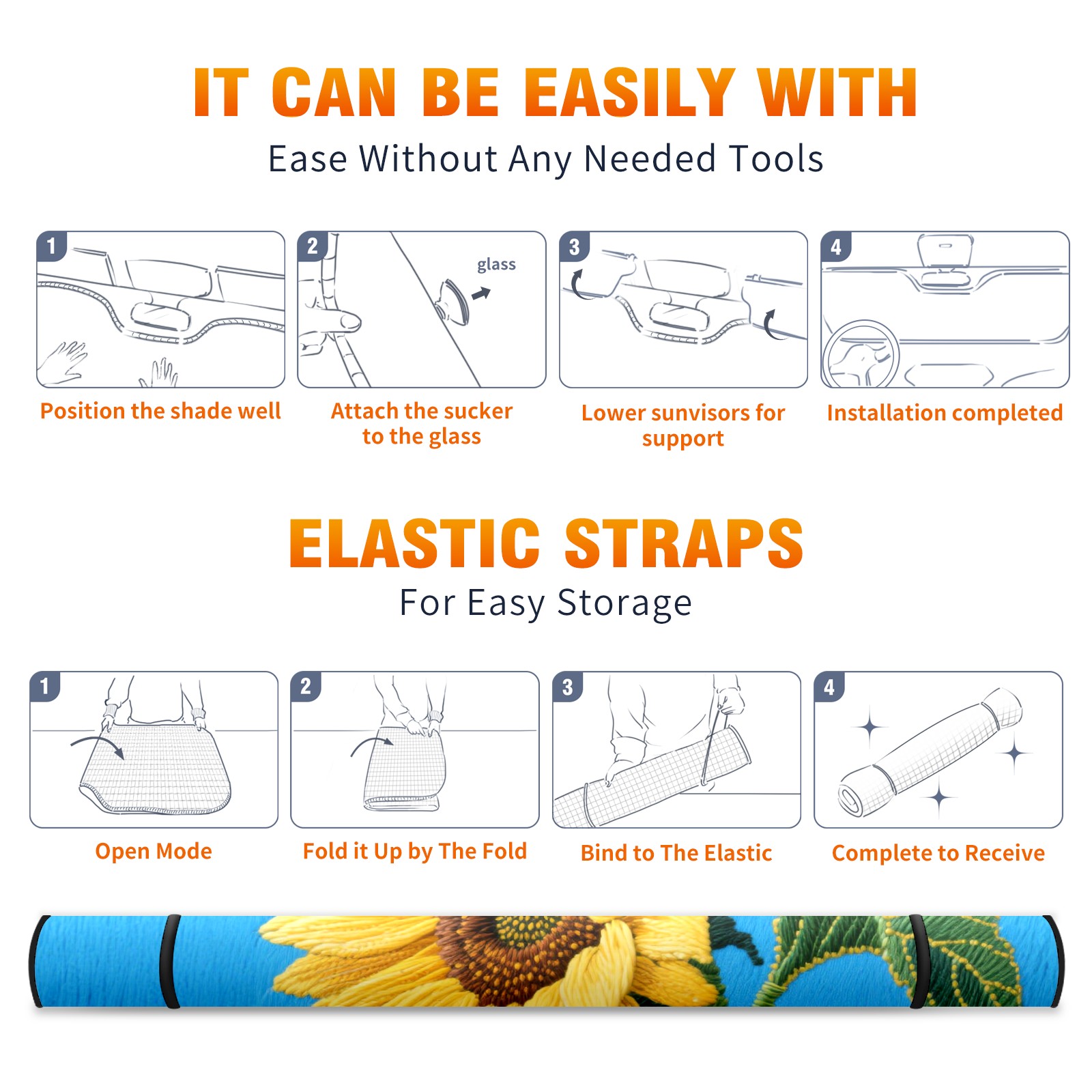 IT CAN BE EASILY WITH

Ease Without Any Needed Tools

1

Position the shade well

2

glass

Attach the sucker to the glass

3

Lower sunvisors for support

4

Installation completed

ELASTIC STRAPS

For Easy Storage

1

Open Mode

2

Fold it Up by The Fold

3

Bind to The Elastic

4

Complete to Receive