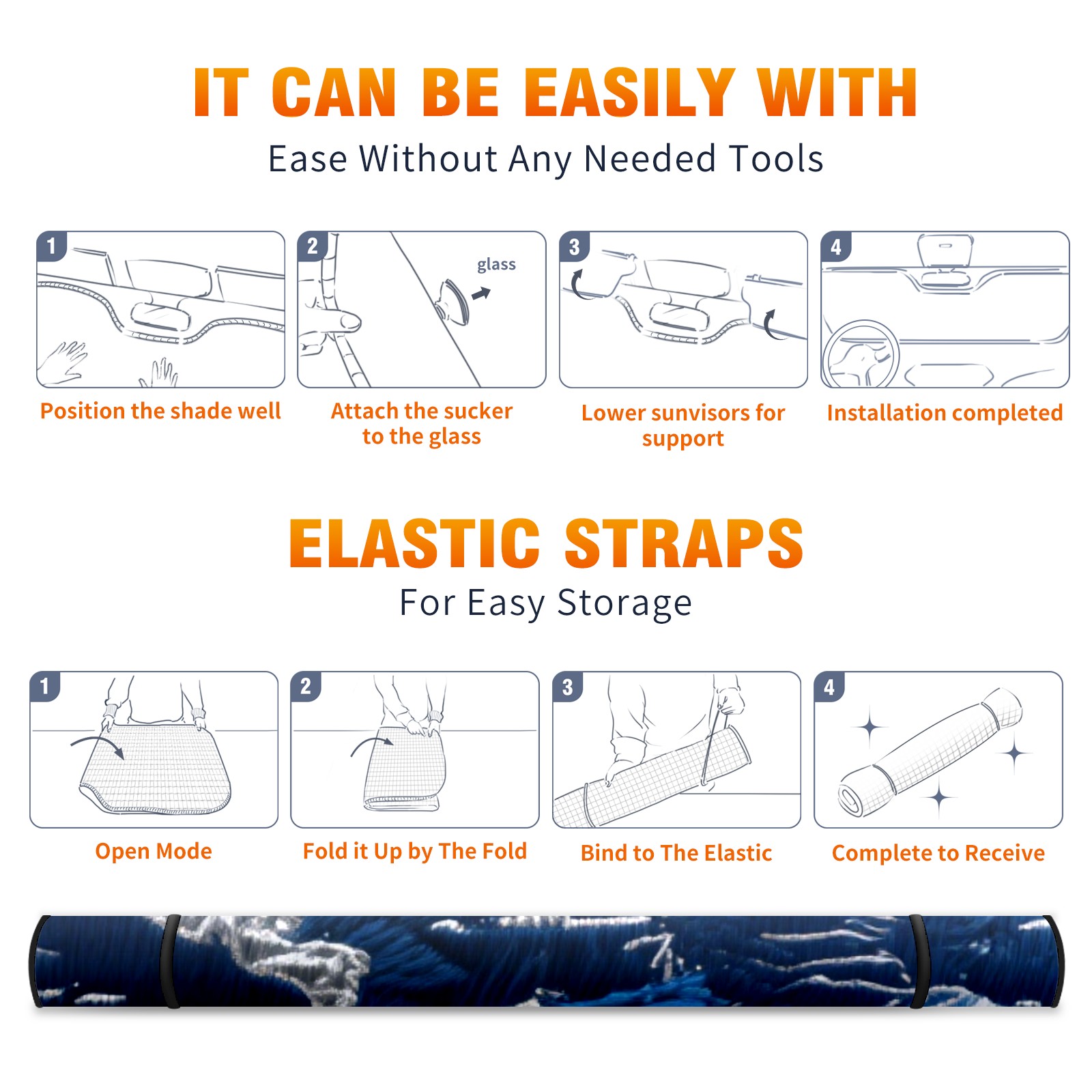 IT CAN BE EASILY WITH
Ease Without Any Needed Tools

1
Position the shade well

2
glass
Attach the sucker to the glass

3
Lower sunvisors for support

4
Installation completed

ELASTIC STRAPS
For Easy Storage

1
Open Mode

2
Fold it Up by The Fold

3
Bind to The Elastic

4
Complete to Receive