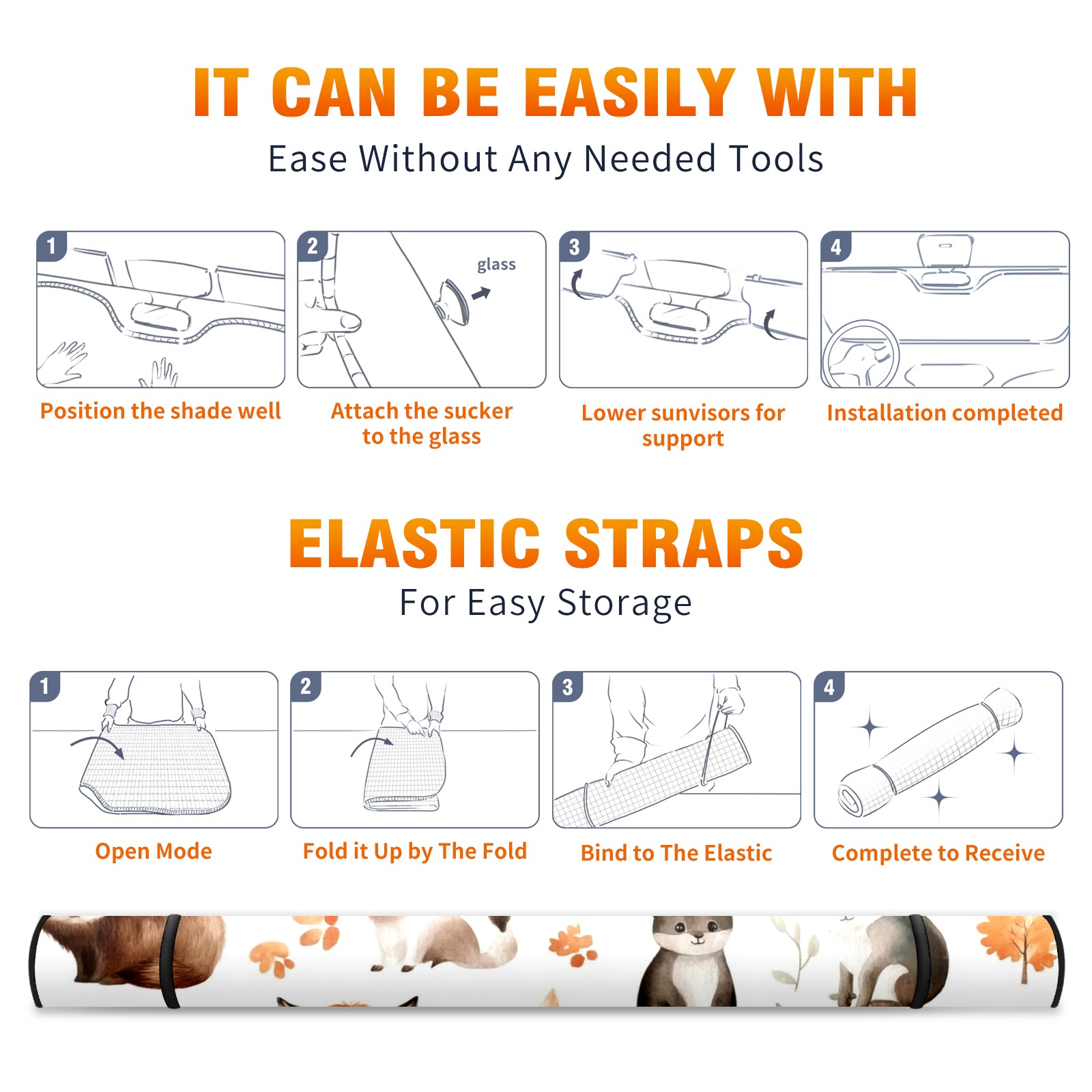 IT CAN BE EASILY WITH
Ease Without Any Needed Tools

1
Position the shade well

2
glass
Attach the sucker to the glass

3
Lower sunvisors for support

4
Installation completed

ELASTIC STRAPS
For Easy Storage

1
Open Mode

2
Fold it Up by The Fold

3
Bind to The Elastic

4
Complete to Receive