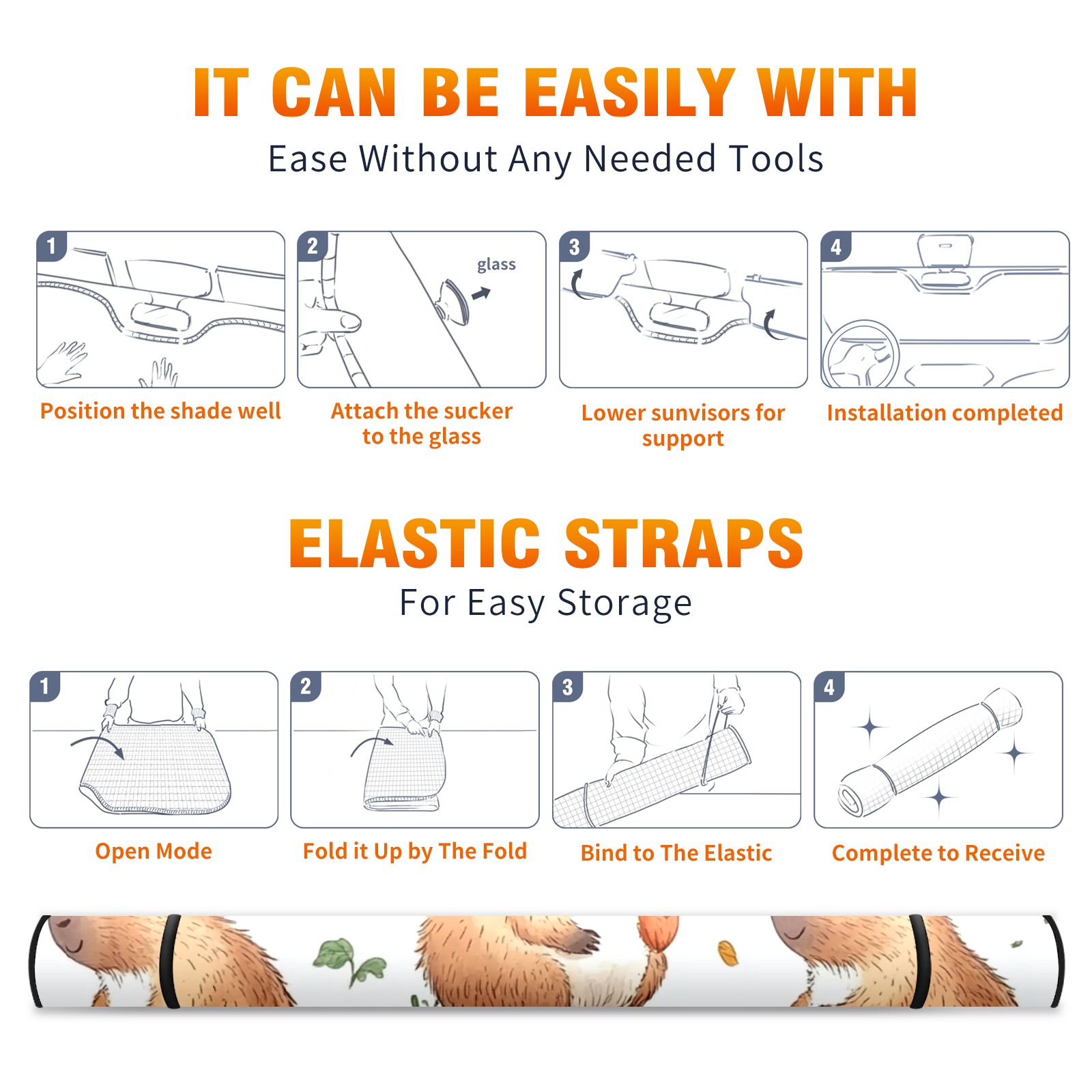 IT CAN BE EASILY WITH

Ease Without Any Needed Tools

1

Position the shade well

2

glass

Attach the sucker to the glass

3

Lower sunvisors for support

4

Installation completed

ELASTIC STRAPS

For Easy Storage

1

Open Mode

2

Fold it Up by The Fold

3

Bind to The Elastic

4

Complete to Receive