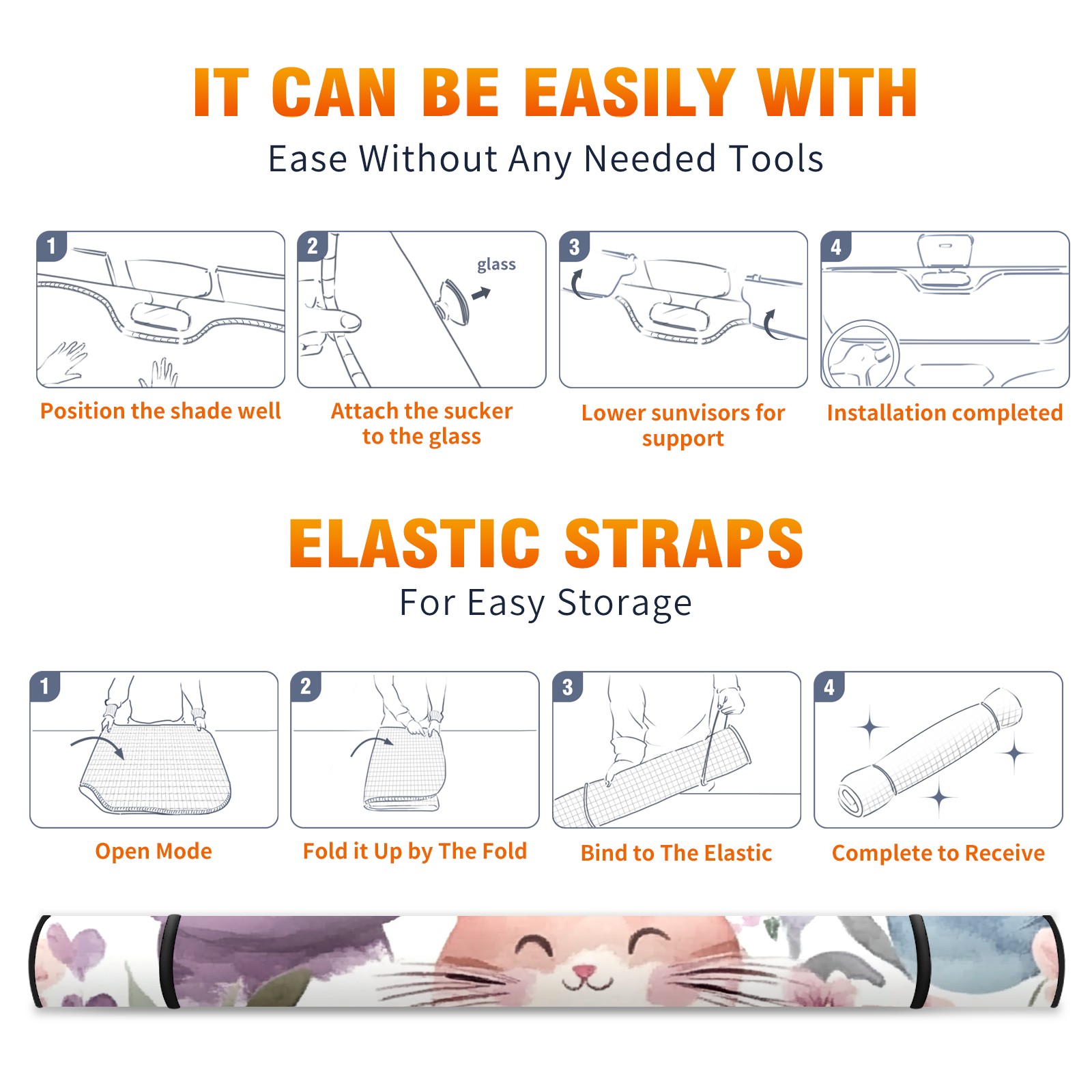 IT CAN BE EASILY WITH

Ease Without Any Needed Tools

1

Position the shade well

2

glass

Attach the sucker to the glass

3

Lower sunvisors for support

4

Installation completed

ELASTIC STRAPS

For Easy Storage

1

Open Mode

2

Fold it Up by The Fold

3

Bind to The Elastic

4

Complete to Receive