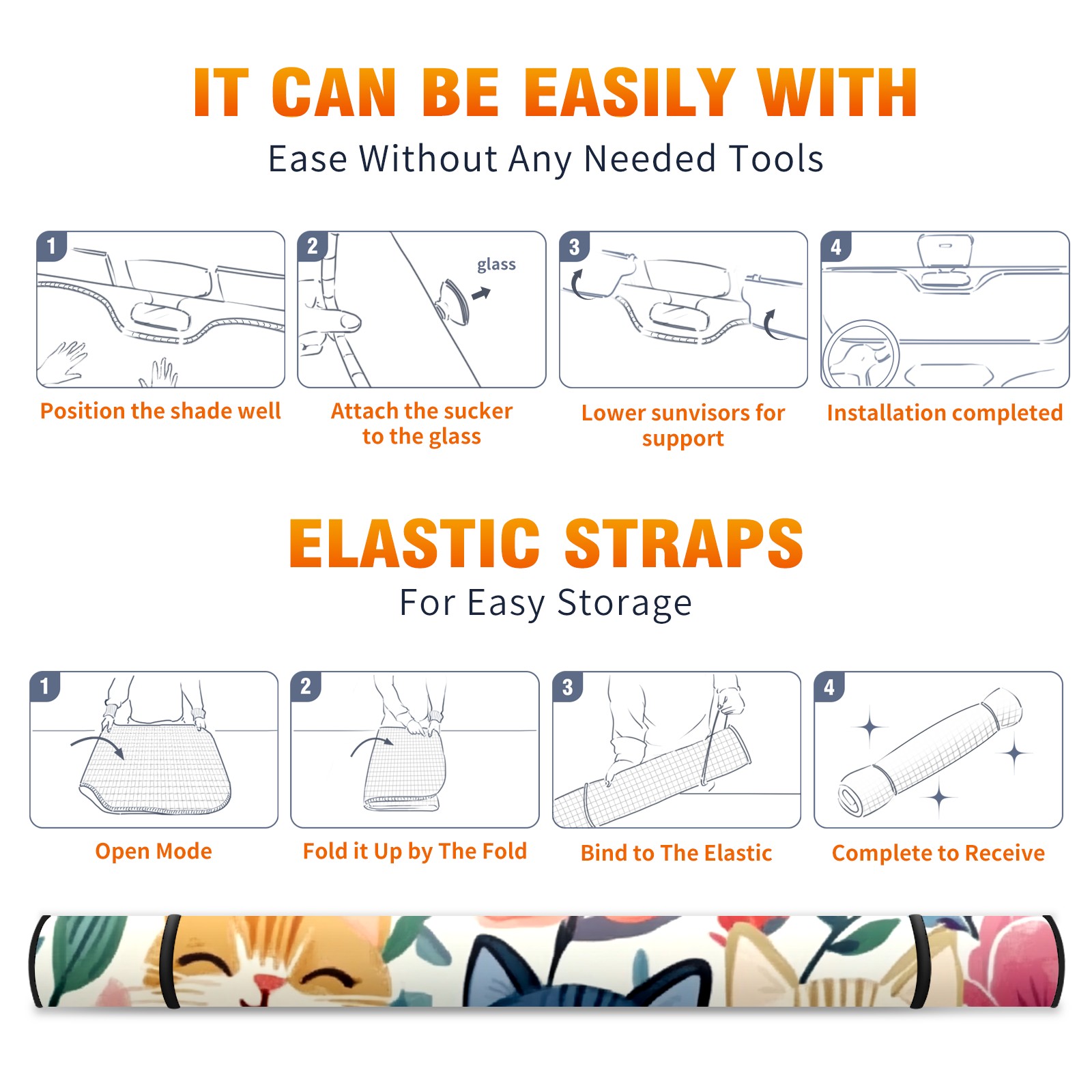 IT CAN BE EASILY WITH

Ease Without Any Needed Tools

1

Position the shade well

2

glass

Attach the sucker to the glass

3

Lower sunvisors for support

4

Installation completed

ELASTIC STRAPS

For Easy Storage

1

Open Mode

2

Fold it Up by The Fold

3

Bind to The Elastic

4

Complete to Receive