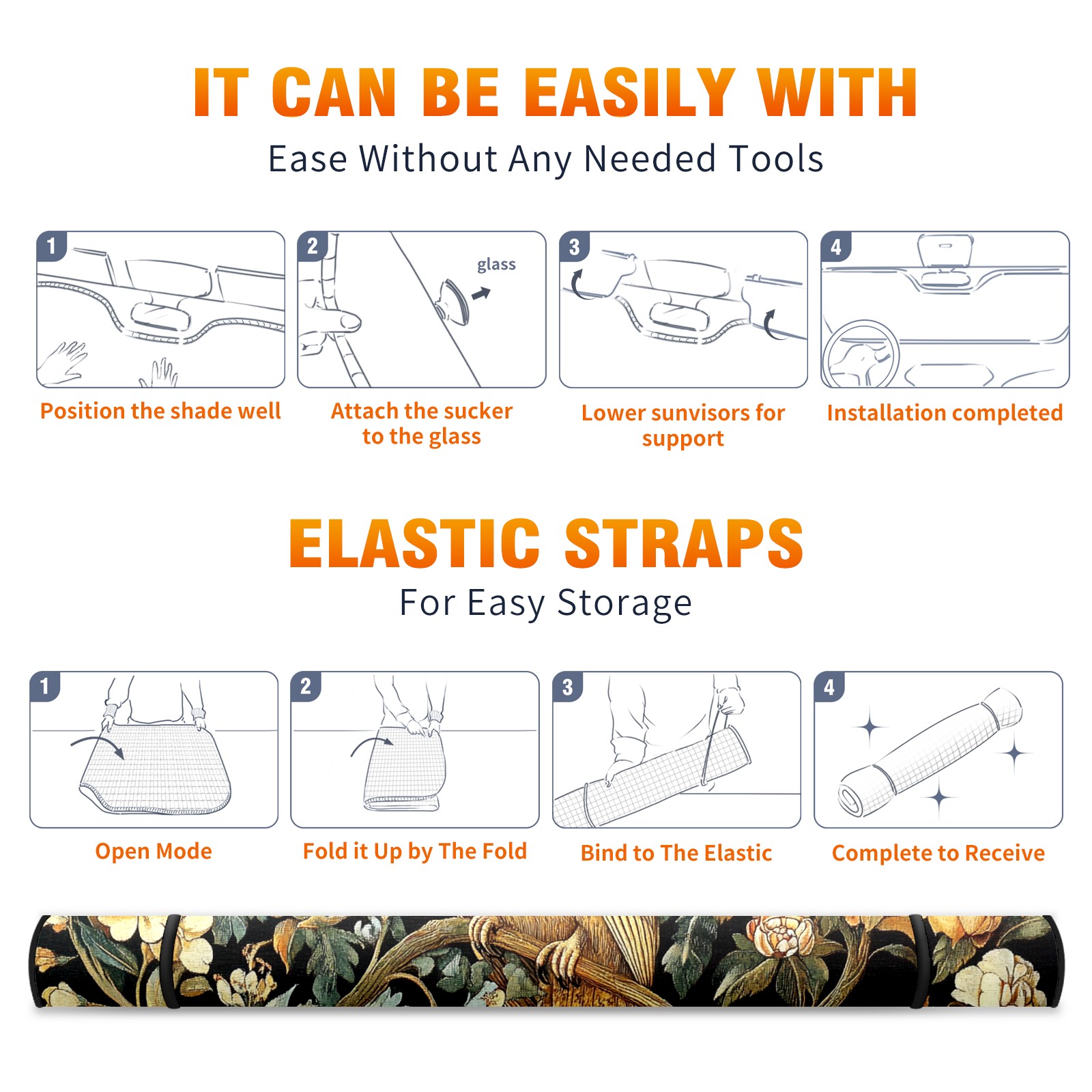 IT CAN BE EASILY WITH
Ease Without Any Needed Tools

1
Position the shade well

2
glass
Attach the sucker to the glass

3
Lower sunvisors for support

4
Installation completed

ELASTIC STRAPS
For Easy Storage

1
Open Mode

2
Fold it Up by The Fold

3
Bind to The Elastic

4
Complete to Receive