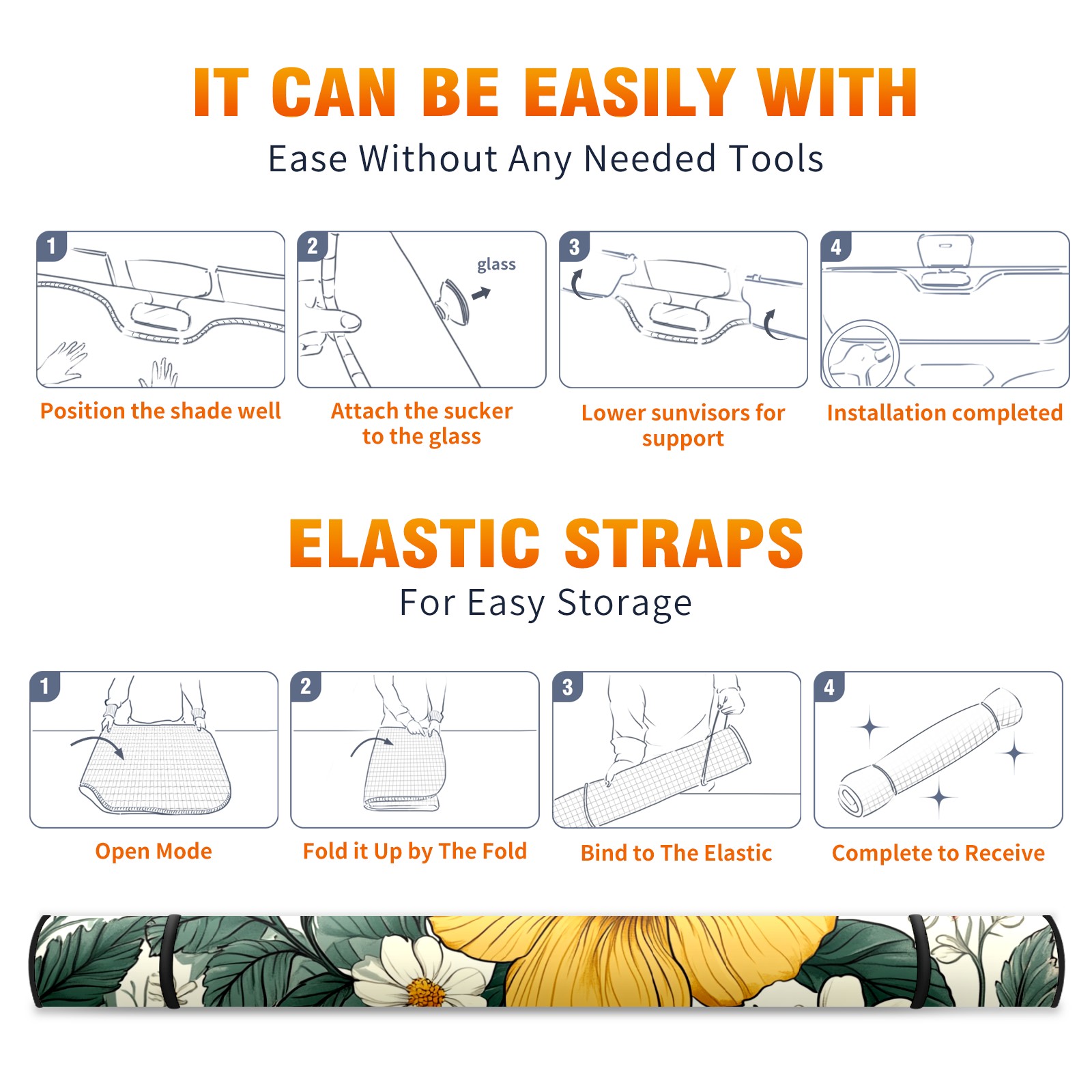 IT CAN BE EASILY WITH
Ease Without Any Needed Tools

1
Position the shade well

2
glass
Attach the sucker to the glass

3
Lower sunvisors for support

4
Installation completed

ELASTIC STRAPS
For Easy Storage

1
Open Mode

2
Fold it Up by The Fold

3
Bind to The Elastic

4
Complete to Receive