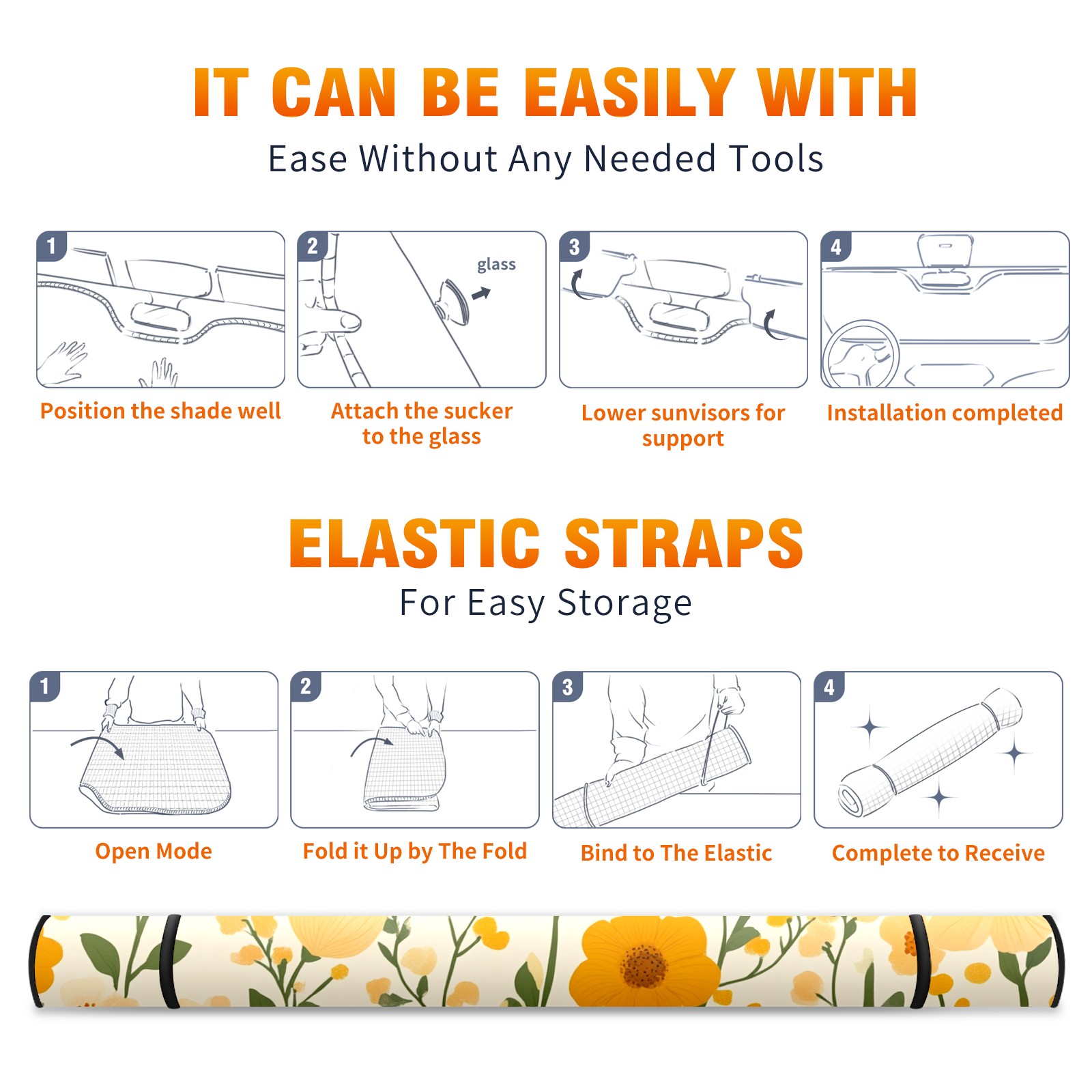 IT CAN BE EASILY WITH

Ease Without Any Needed Tools

1

Position the shade well

2

glass

Attach the sucker to the glass

3

Lower sunvisors for support

4

Installation completed

ELASTIC STRAPS

For Easy Storage

1

Open Mode

2

Fold it Up by The Fold

3

Bind to The Elastic

4

Complete to Receive