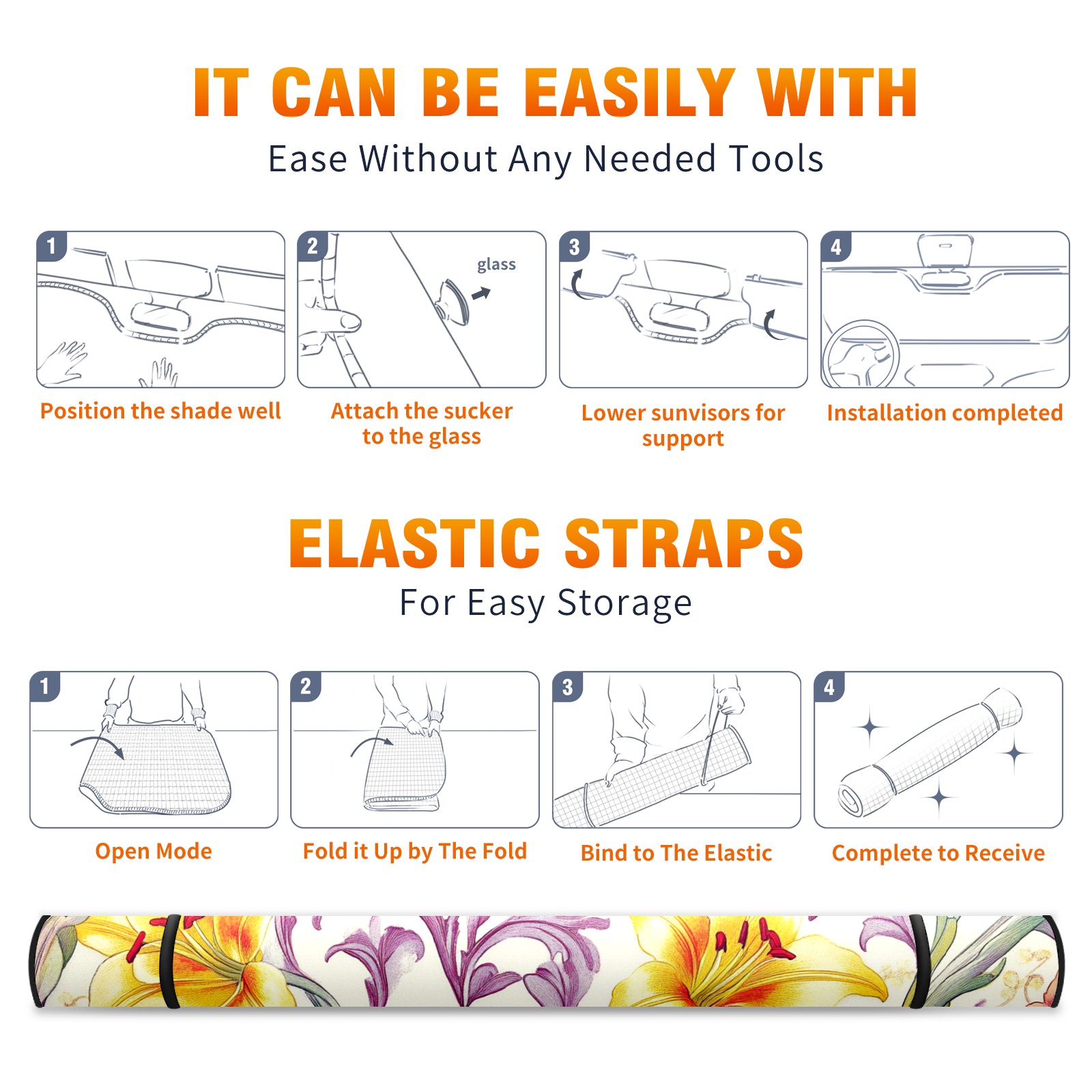 IT CAN BE EASILY WITH
Ease Without Any Needed Tools

1
Position the shade well

2
glass
Attach the sucker to the glass

3
Lower sunvisors for support

4
Installation completed

ELASTIC STRAPS
For Easy Storage

1
Open Mode

2
Fold it Up by The Fold

3
Bind to The Elastic

4
Complete to Receive