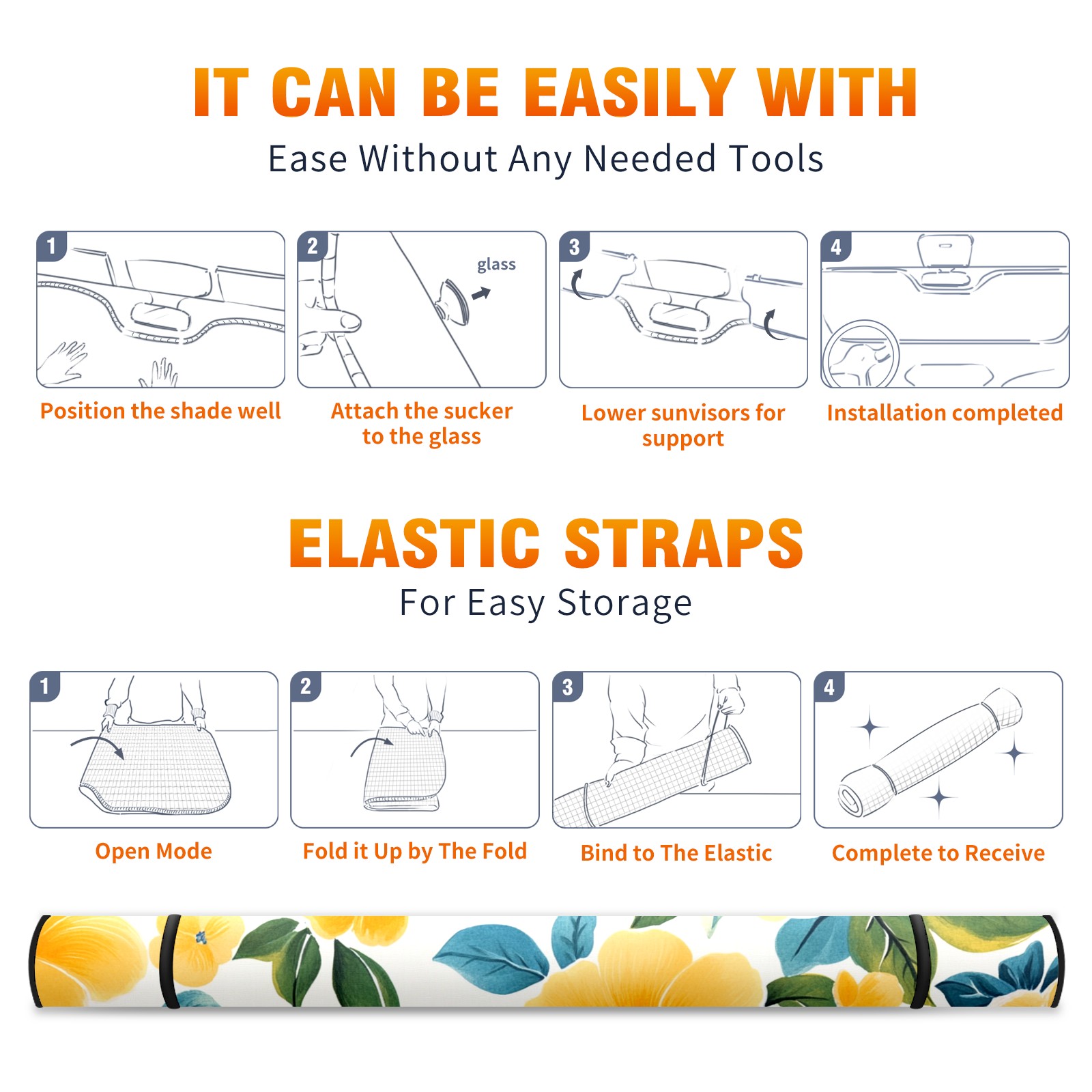 IT CAN BE EASILY WITH
Ease Without Any Needed Tools

1
Position the shade well

2
glass
Attach the sucker to the glass

3
Lower sunvisors for support

4
Installation completed

ELASTIC STRAPS
For Easy Storage

1
Open Mode

2
Fold it Up by The Fold

3
Bind to The Elastic

4
Complete to Receive