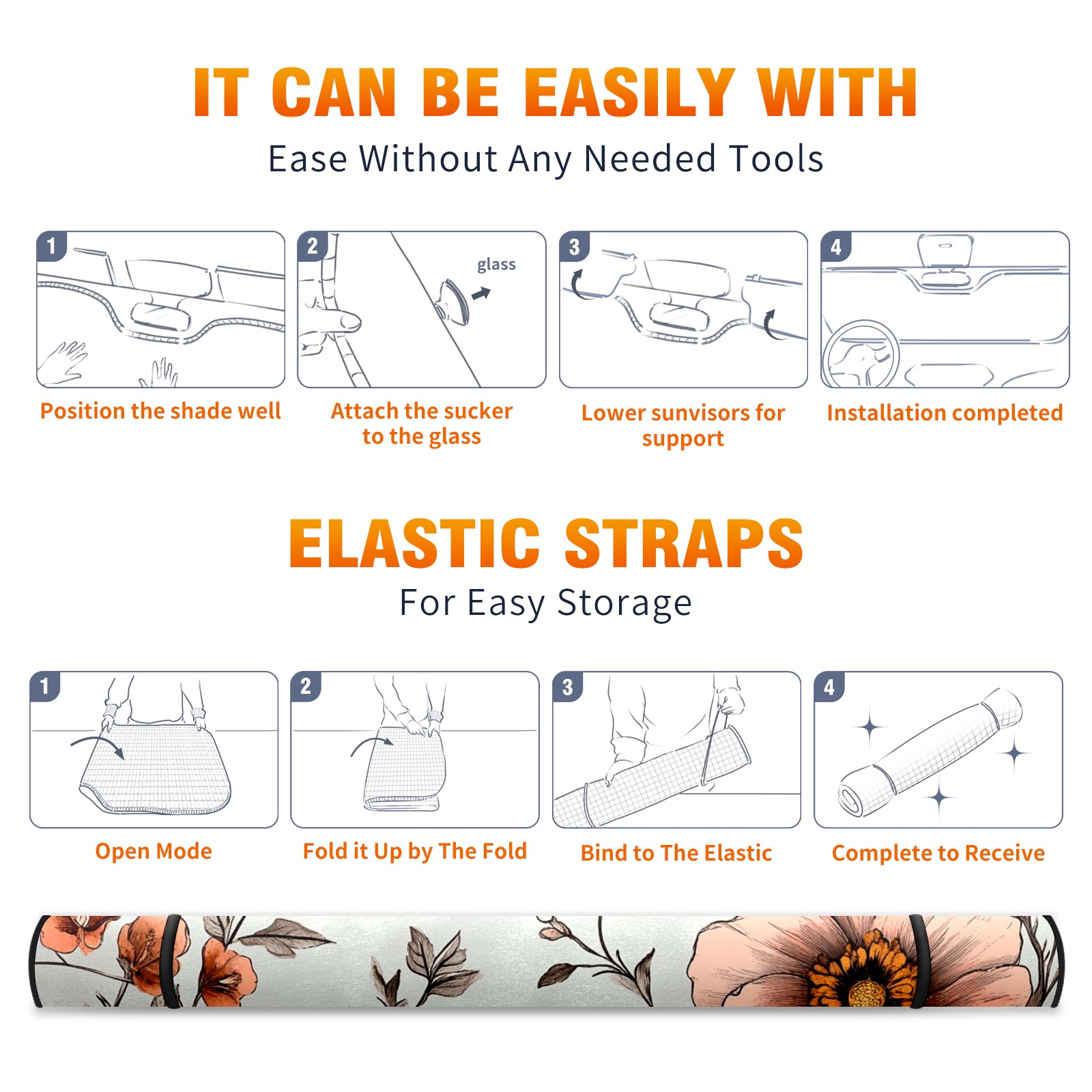 IT CAN BE EASILY WITH
Ease Without Any Needed Tools

1
Position the shade well

2
glass
Attach the sucker to the glass

3
Lower sunvisors for support

4
Installation completed

ELASTIC STRAPS
For Easy Storage

1
Open Mode

2
Fold it Up by The Fold

3
Bind to The Elastic

4
Complete to Receive