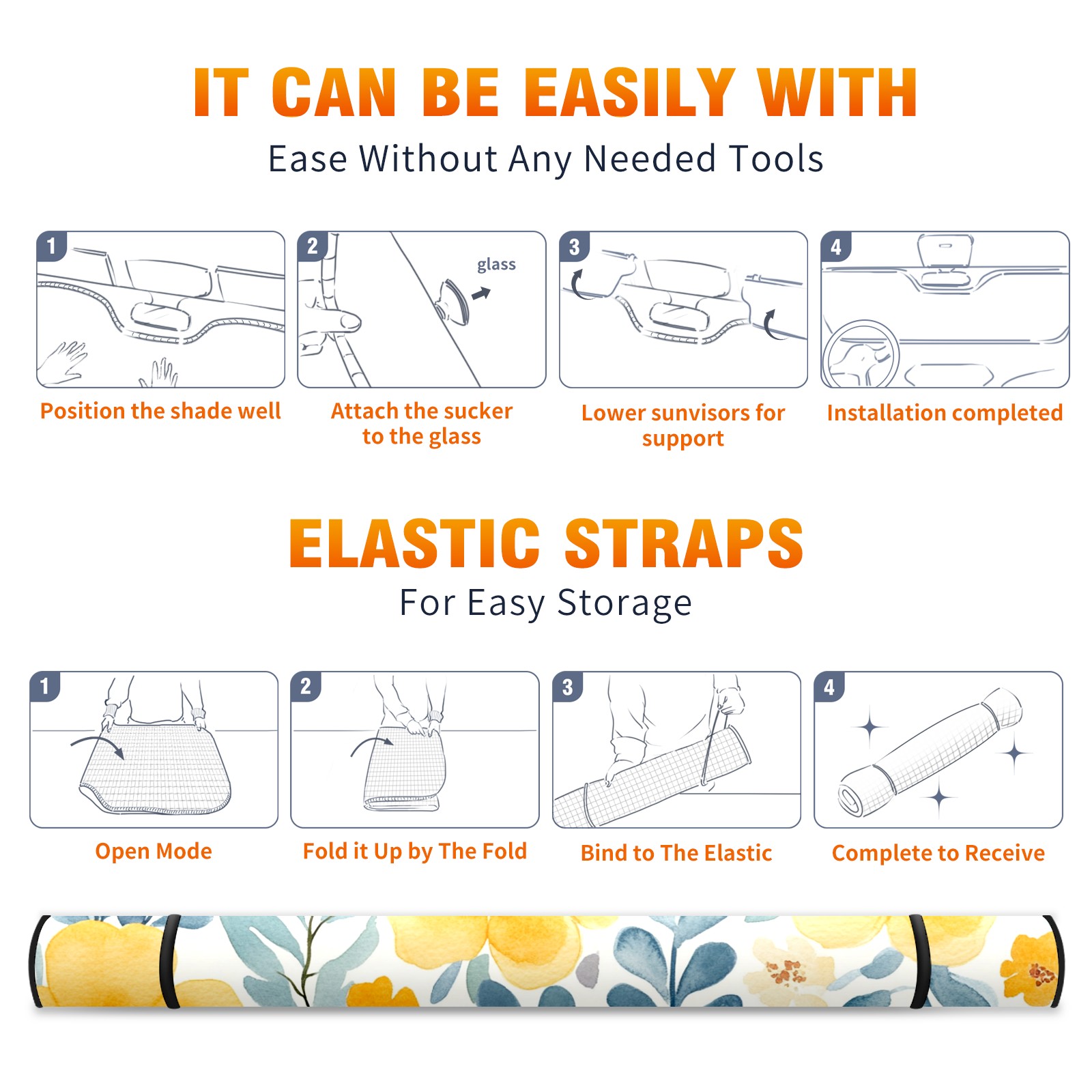 IT CAN BE EASILY WITH
Ease Without Any Needed Tools

1
Position the shade well

2
glass
Attach the sucker to the glass

3
Lower sunvisors for support

4
Installation completed

ELASTIC STRAPS
For Easy Storage

1
Open Mode

2
Fold it Up by The Fold

3
Bind to The Elastic

4
Complete to Receive