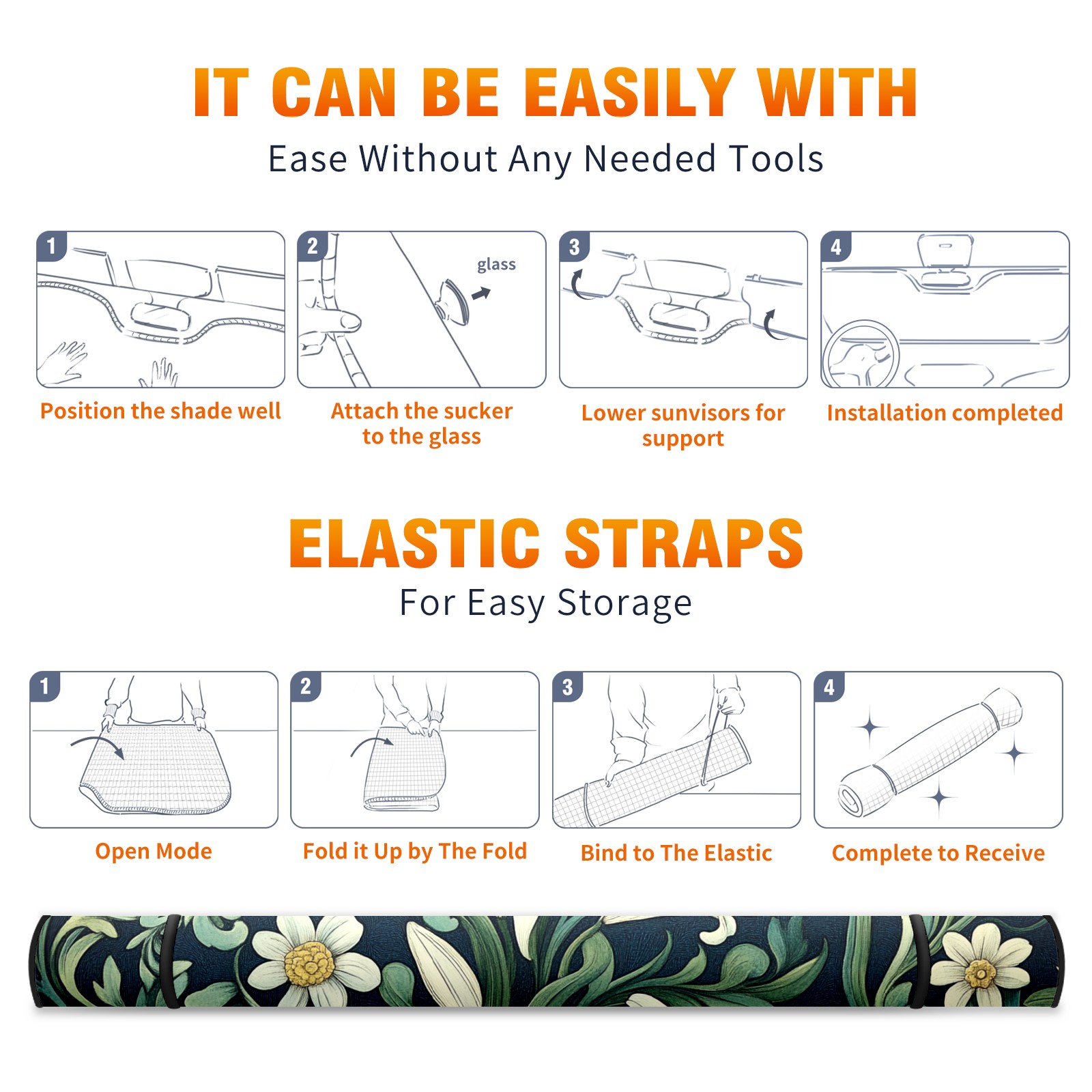 IT CAN BE EASILY WITH

Ease Without Any Needed Tools

1

Position the shade well

2

glass

Attach the sucker to the glass

3

Lower sunvisors for support

4

Installation completed

ELASTIC STRAPS

For Easy Storage

1

Open Mode

2

Fold it Up by The Fold

3

Bind to The Elastic

4

Complete to Receive