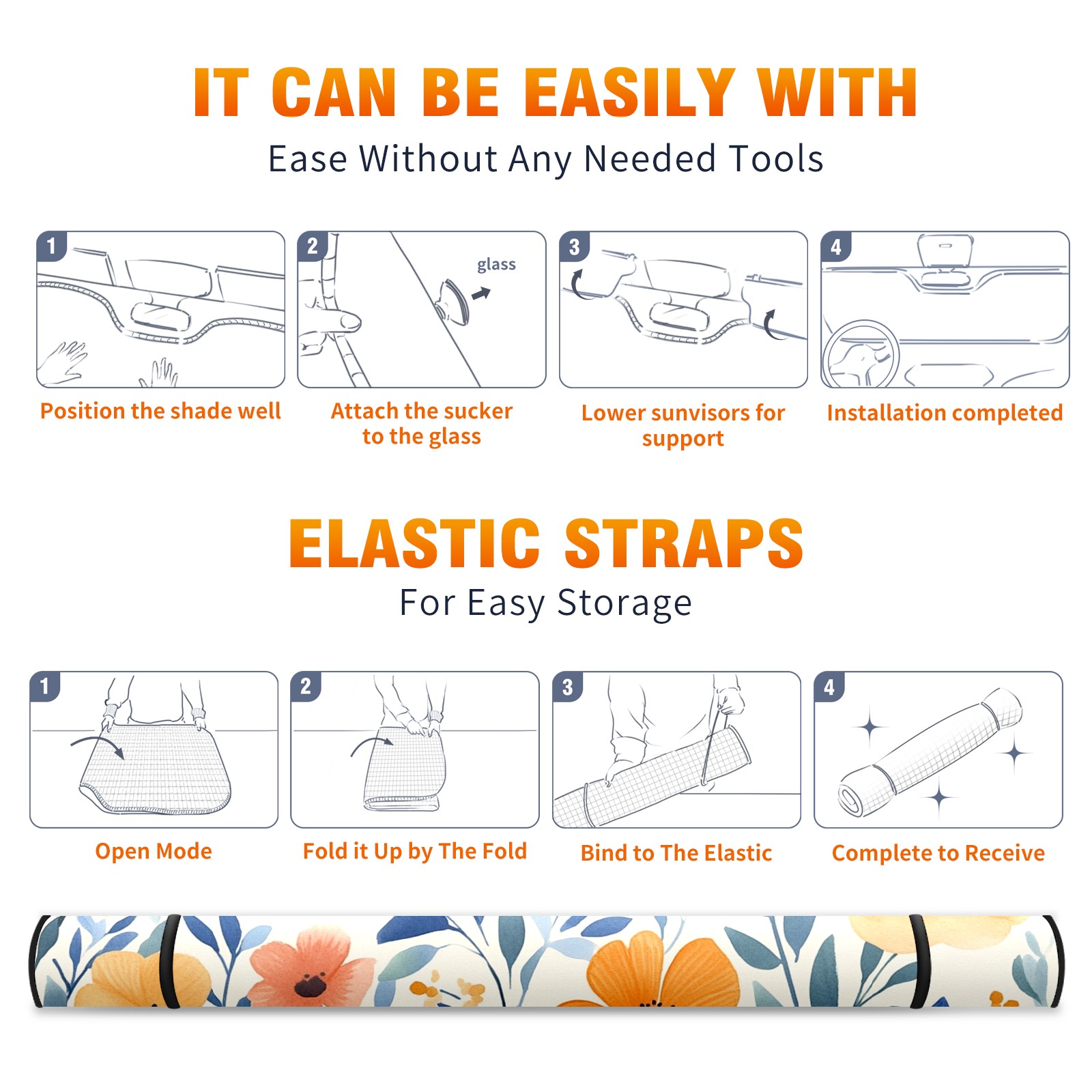 IT CAN BE EASILY WITH
Ease Without Any Needed Tools

1
Position the shade well

2
glass
Attach the sucker to the glass

3
Lower sunvisors for support

4
Installation completed

ELASTIC STRAPS
For Easy Storage

1
Open Mode

2
Fold it Up by The Fold

3
Bind to The Elastic

4
Complete to Receive