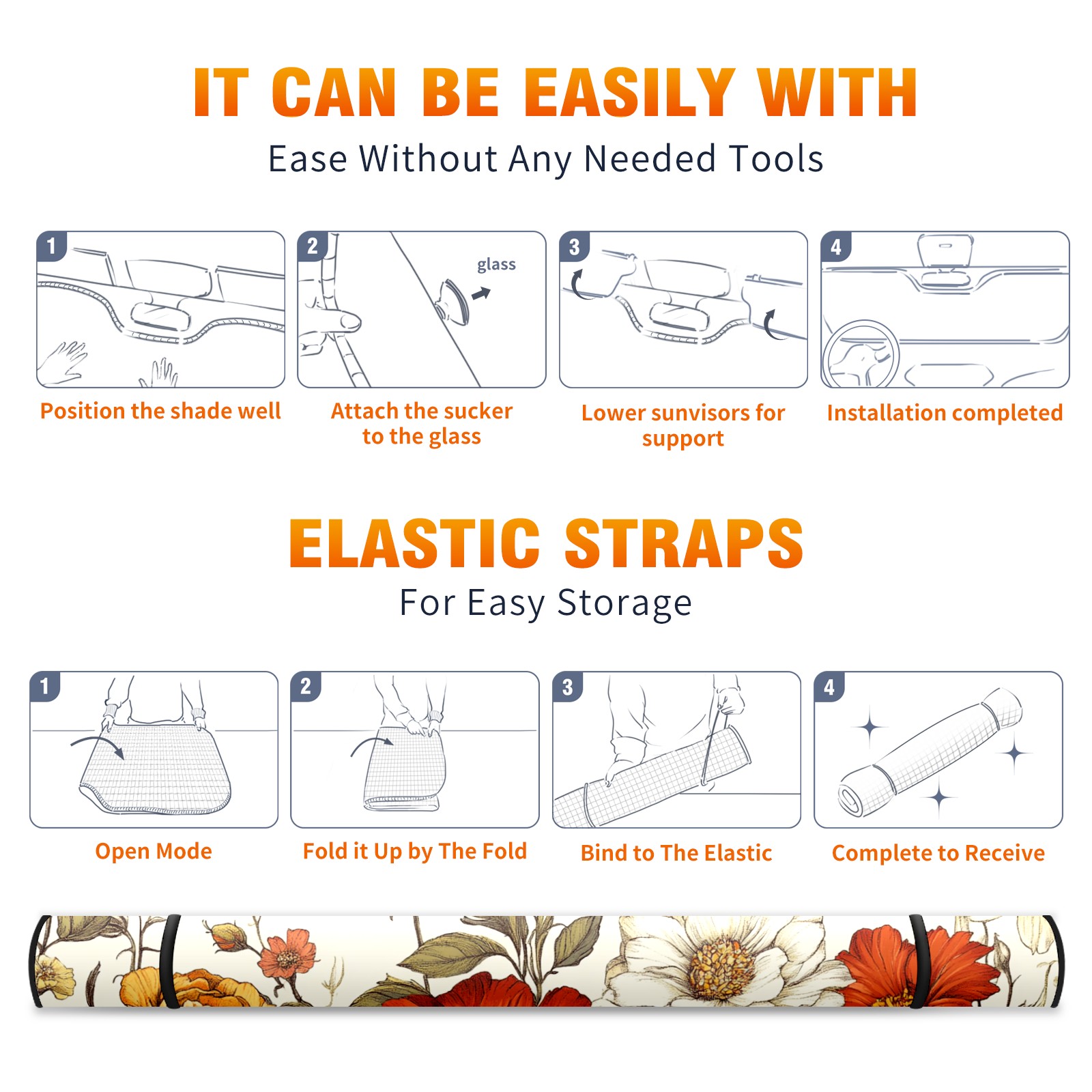 IT CAN BE EASILY WITH
Ease Without Any Needed Tools

1
Position the shade well

2
glass
Attach the sucker to the glass

3
Lower sunvisors for support

4
Installation completed

ELASTIC STRAPS
For Easy Storage

1
Open Mode

2
Fold it Up by The Fold

3
Bind to The Elastic

4
Complete to Receive