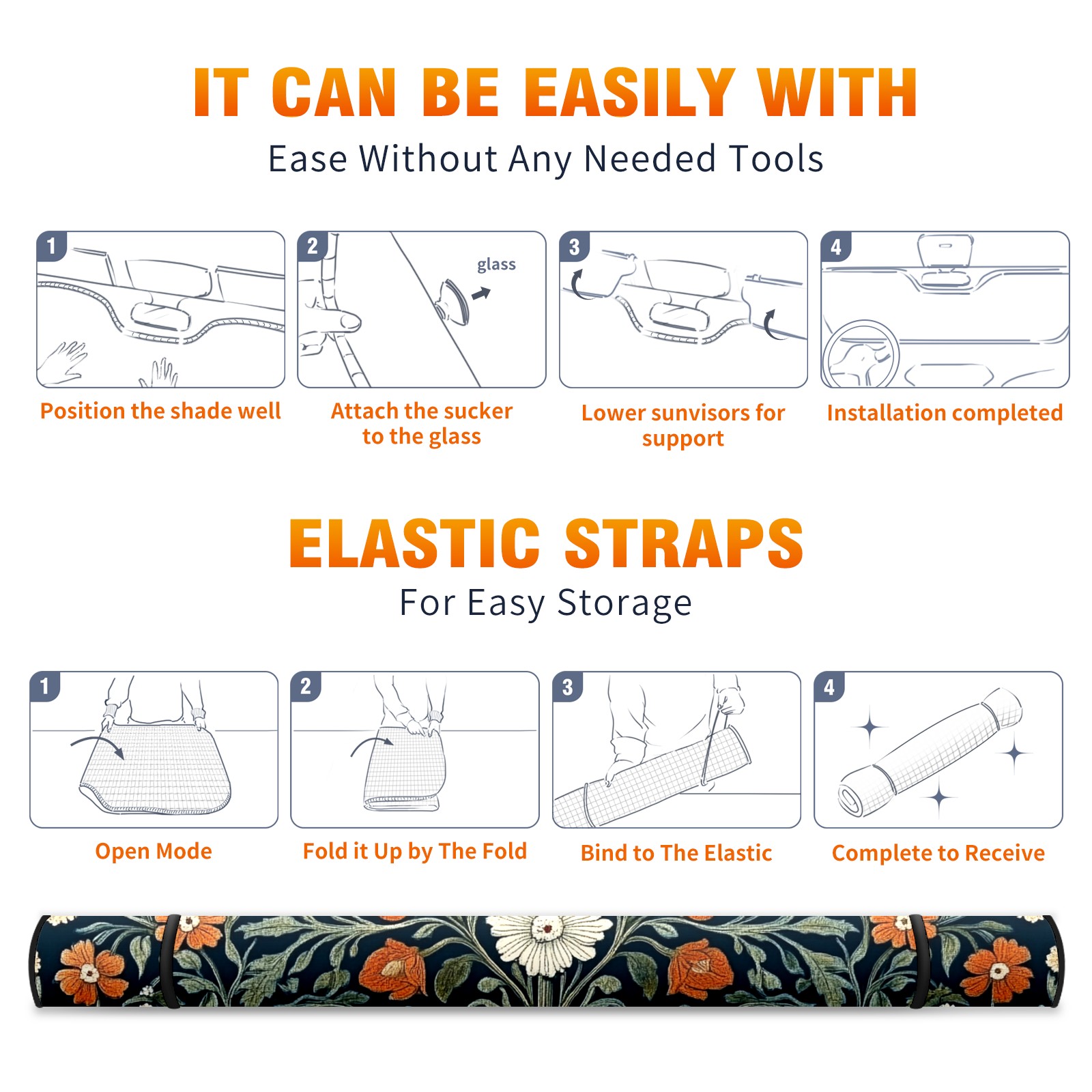 IT CAN BE EASILY WITH
Ease Without Any Needed Tools

1
Position the shade well

2
glass
Attach the sucker to the glass

3
Lower sunvisors for support

4
Installation completed

ELASTIC STRAPS
For Easy Storage

1
Open Mode

2
Fold it Up by The Fold

3
Bind to The Elastic

4
Complete to Receive