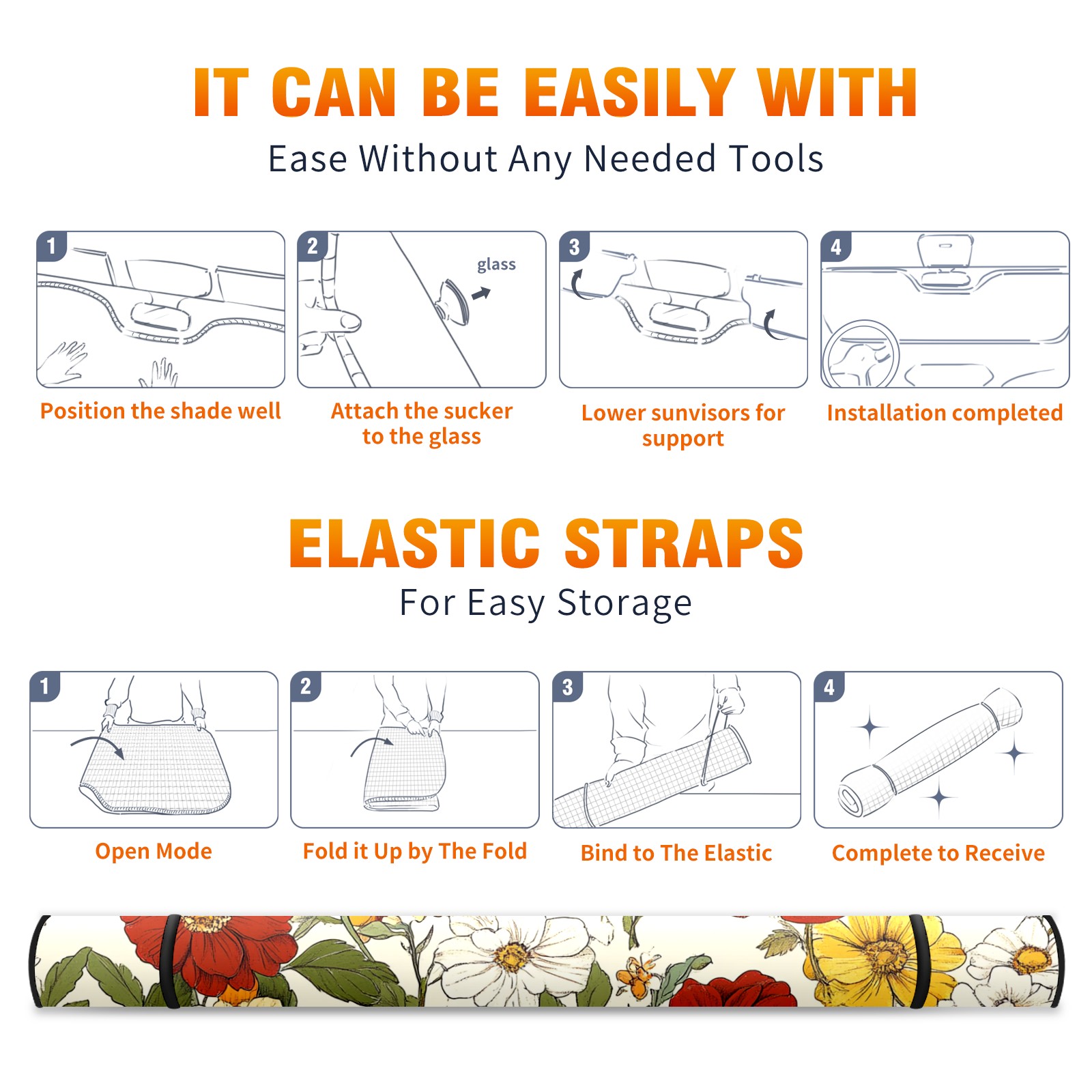 IT CAN BE EASILY WITH

Ease Without Any Needed Tools

1

Position the shade well

2

glass

Attach the sucker to the glass

3

Lower sunvisors for support

4

Installation completed

ELASTIC STRAPS

For Easy Storage

1

Open Mode

2

Fold it Up by The Fold

3

Bind to The Elastic

4

Complete to Receive