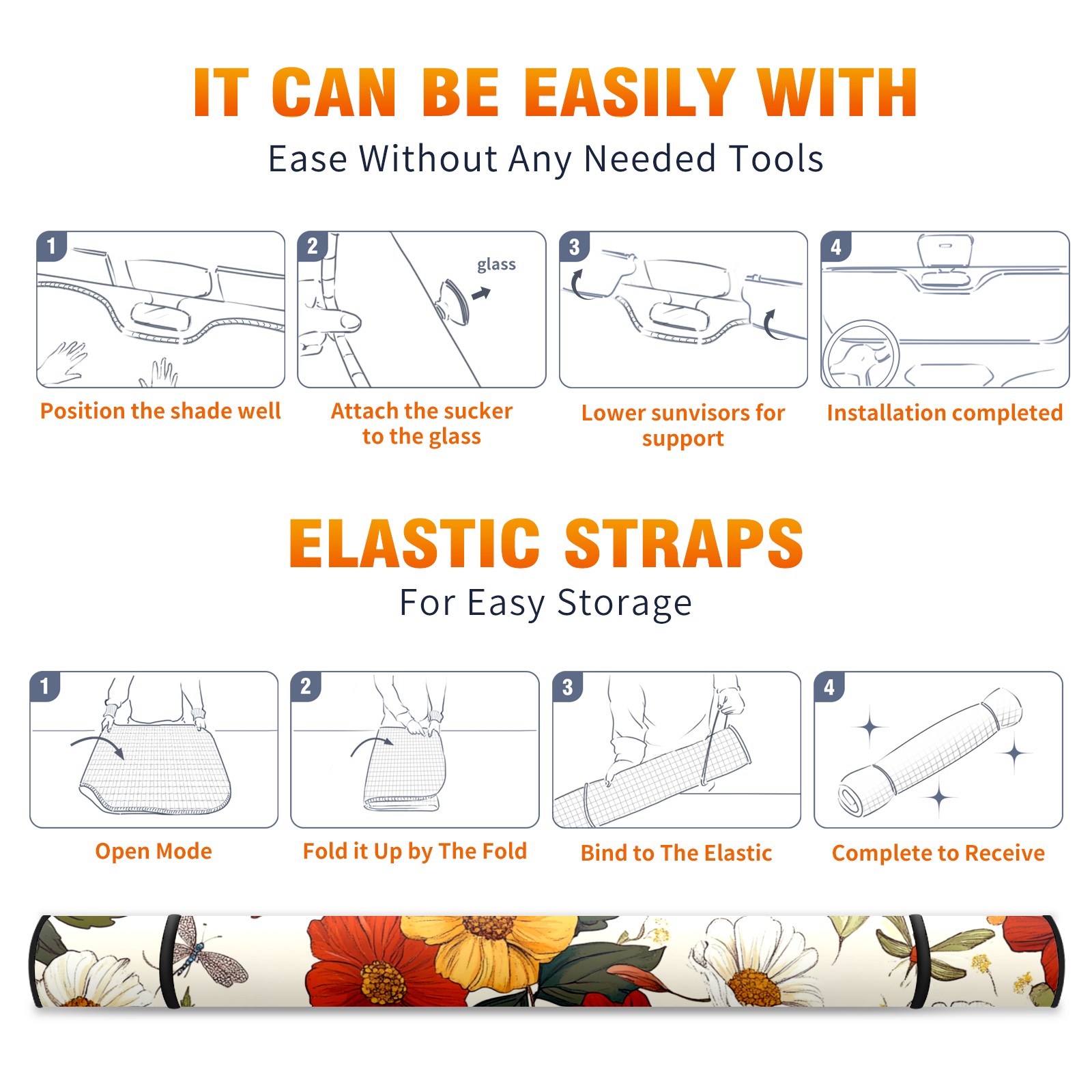 IT CAN BE EASILY WITH

Ease Without Any Needed Tools

1

Position the shade well

2

glass

Attach the sucker to the glass

3

Lower sunvisors for support

4

Installation completed

ELASTIC STRAPS

For Easy Storage

1

Open Mode

2

Fold it Up by The Fold

3

Bind to The Elastic

4

Complete to Receive