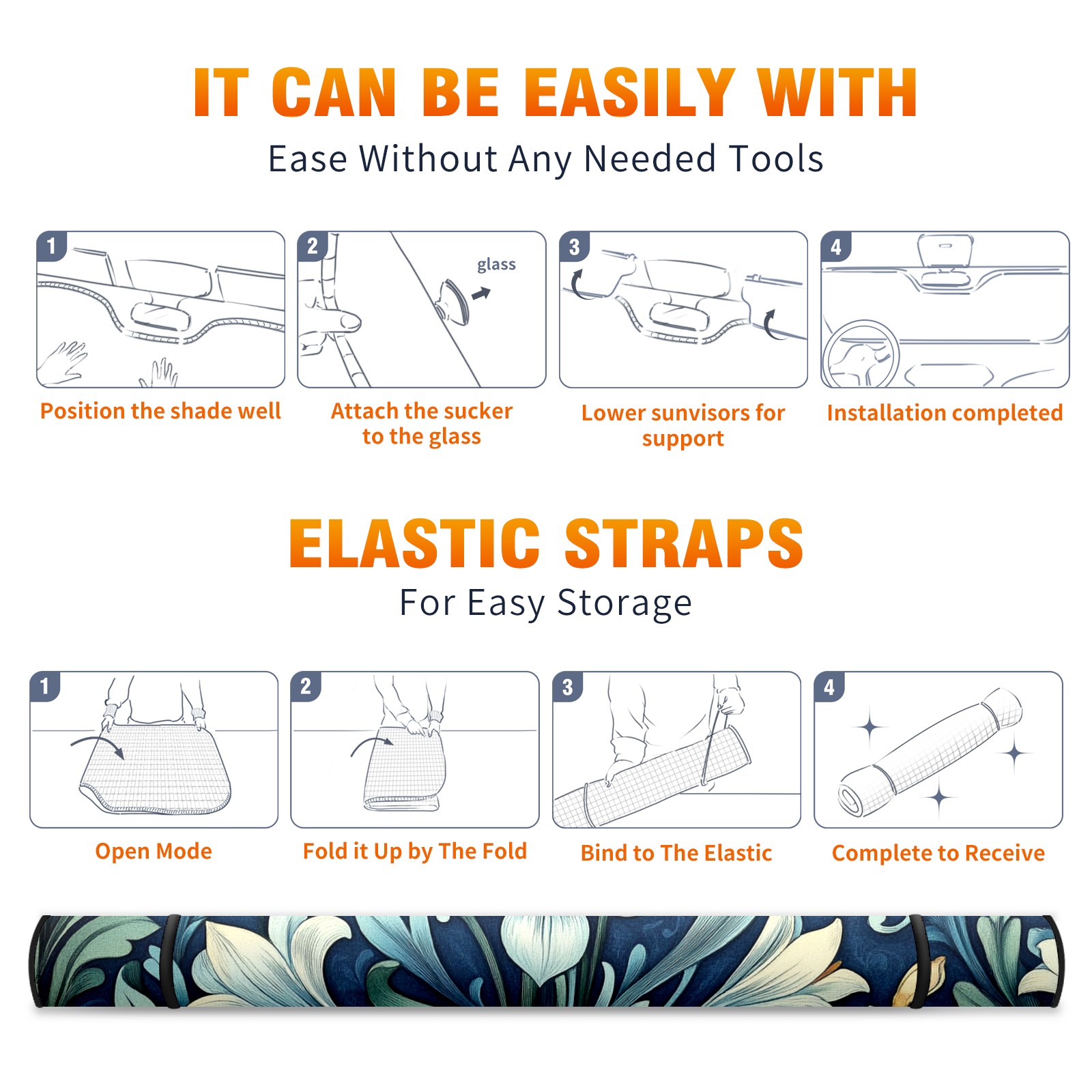 IT CAN BE EASILY WITH
Ease Without Any Needed Tools

1
Position the shade well

2
glass
Attach the sucker to the glass

3
Lower sunvisors for support

4
Installation completed

ELASTIC STRAPS
For Easy Storage

1
Open Mode

2
Fold it Up by The Fold

3
Bind to The Elastic

4
Complete to Receive