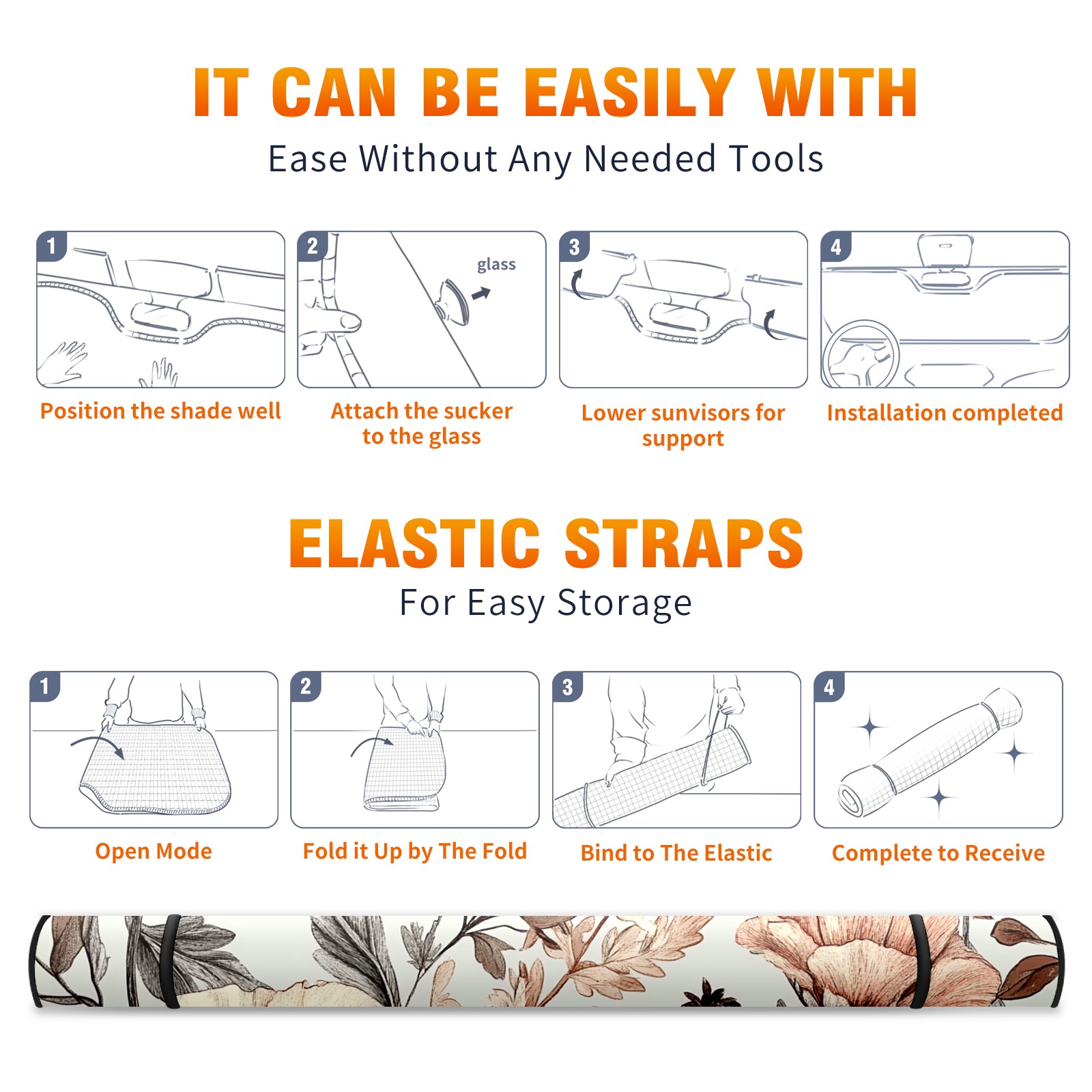 IT CAN BE EASILY WITH

Ease Without Any Needed Tools

1

Position the shade well

2

glass

Attach the sucker to the glass

3

Lower sunvisors for support

4

Installation completed

ELASTIC STRAPS

For Easy Storage

1

Open Mode

2

Fold it Up by The Fold

3

Bind to The Elastic

4

Complete to Receive