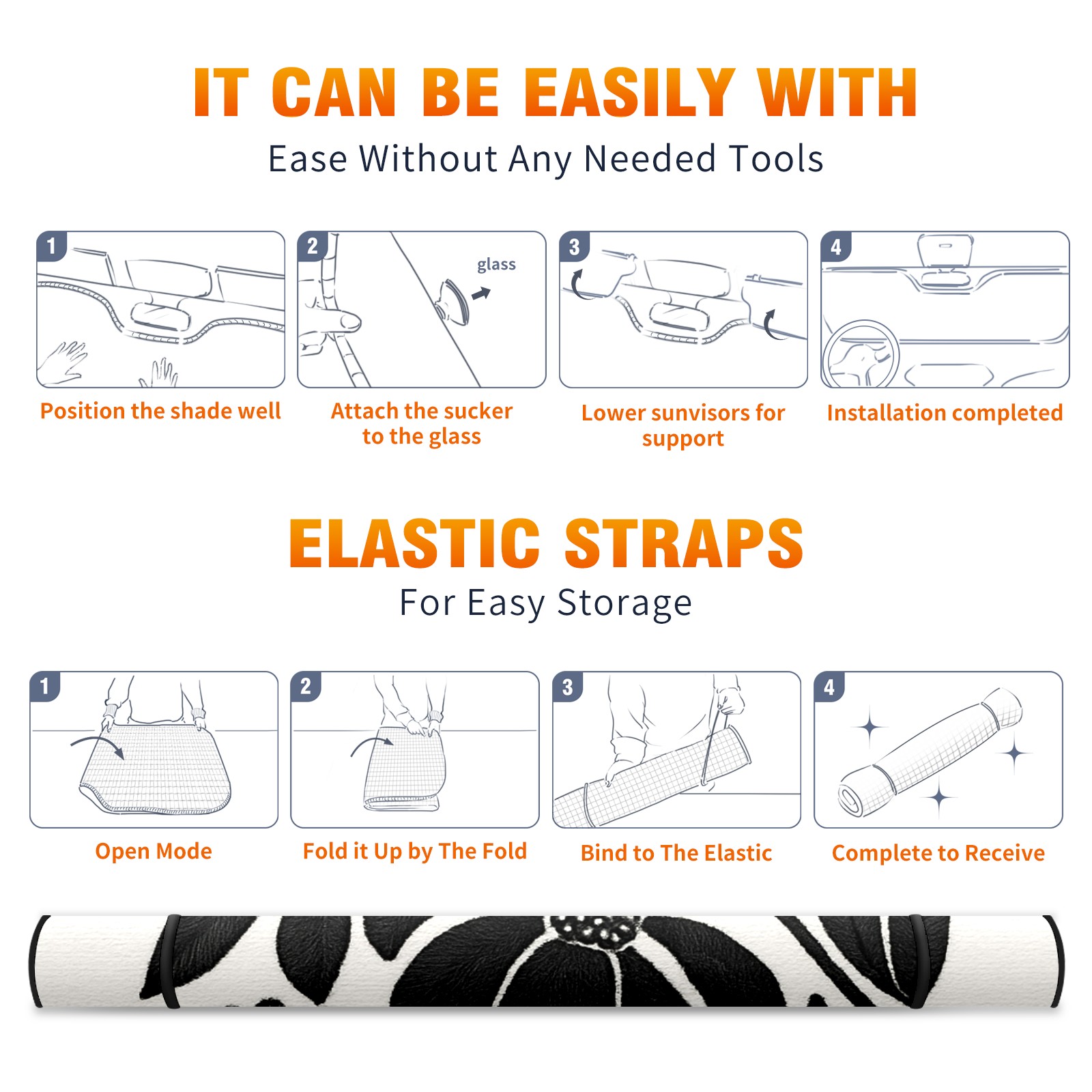 IT CAN BE EASILY WITH

Ease Without Any Needed Tools

1
Position the shade well

2
glass
Attach the sucker to the glass

3
Lower sunvisors for support

4
Installation completed

ELASTIC STRAPS

For Easy Storage

1
Open Mode

2
Fold it Up by The Fold

3
Bind to The Elastic

4
Complete to Receive